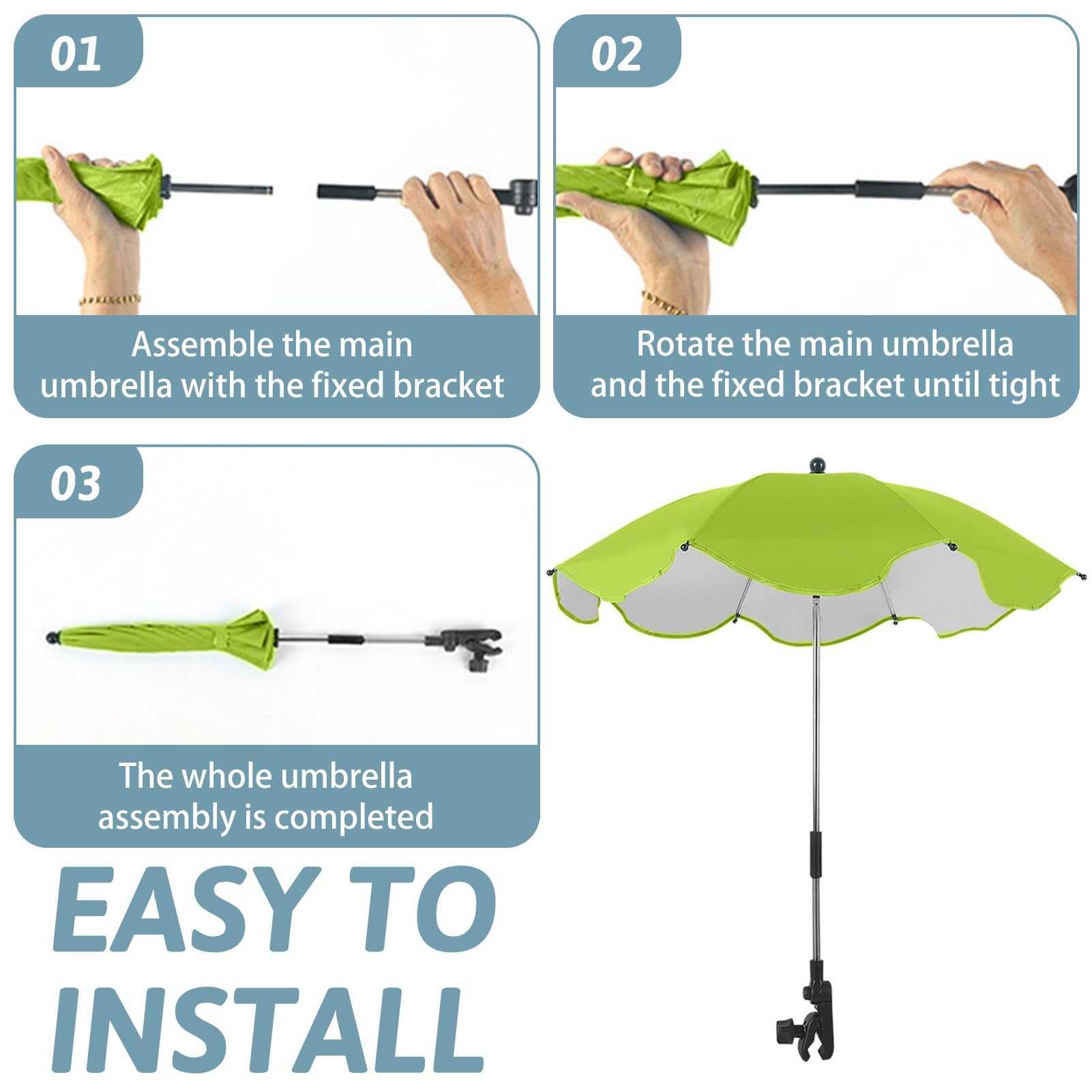 01

Assemble the main umbrella with the fixed bracket

02

Rotate the main umbrella and the fixed bracket until tight

03

The whole umbrella assembly is completed

EASY TO INSTALL