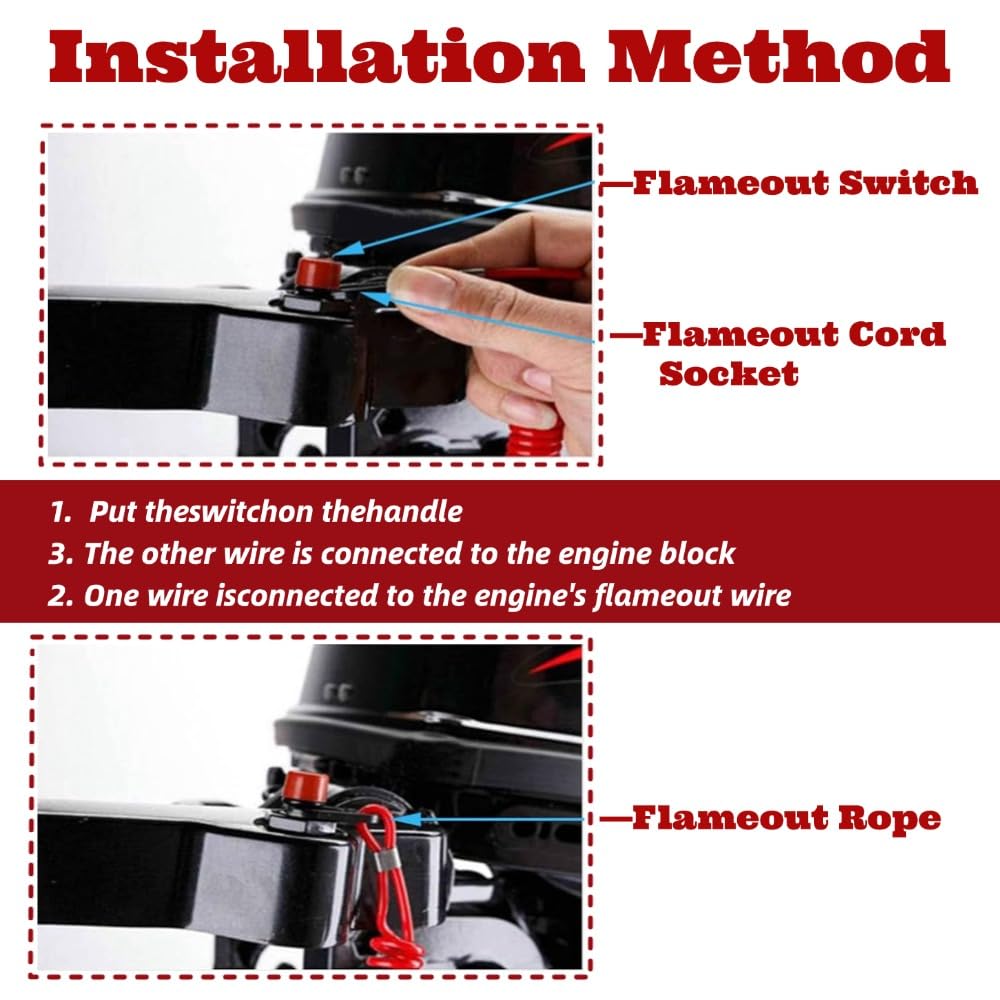 Installation Method

—Flameout Switch

—Flameout Cord Socket

1. Put theswitchon thehandle
3. The other wire is connected to the engine block
2. One wire isconnected to the engine's flameout wire

—Flameout Rope