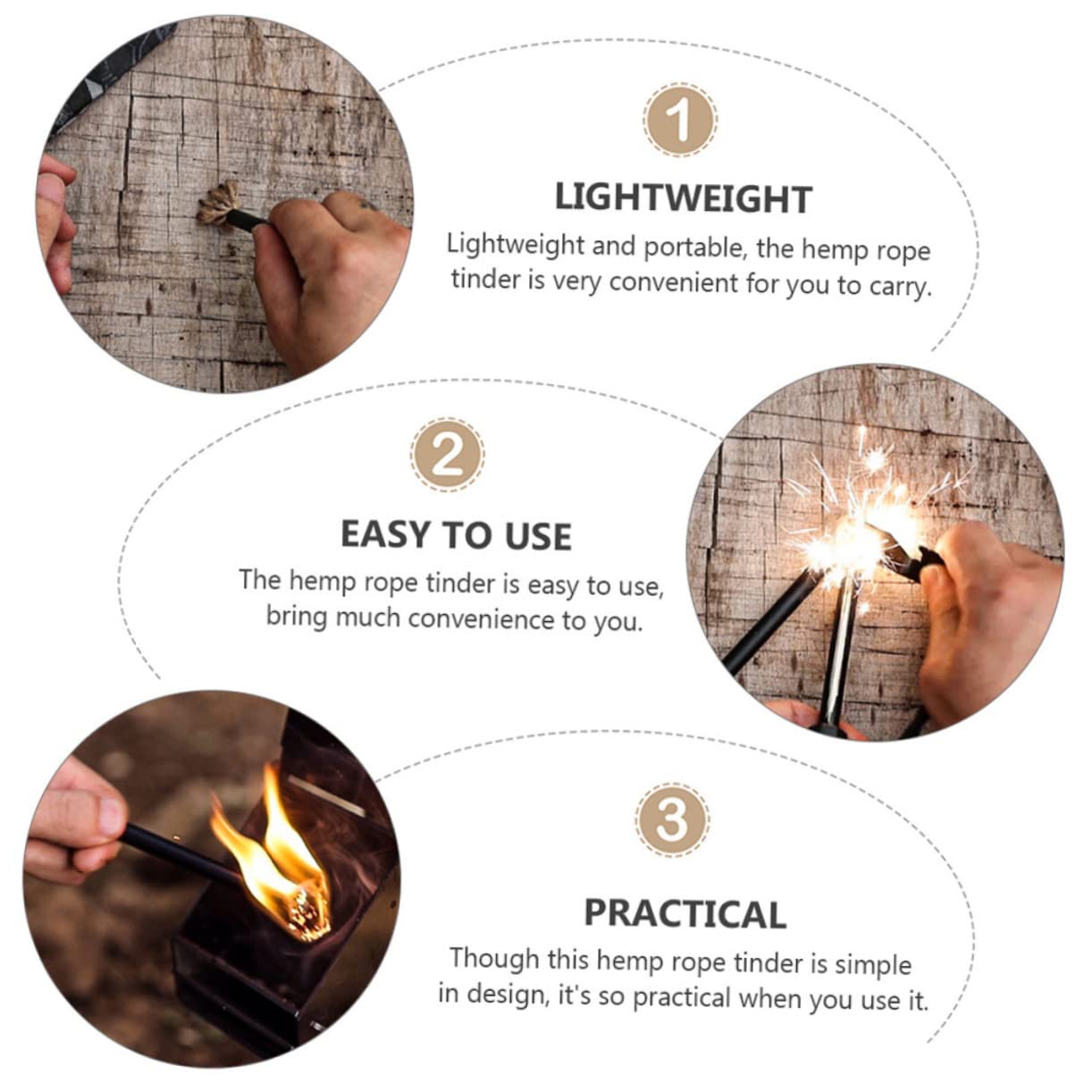 1

LIGHTWEIGHT

Lightweight and portable, the hemp rope tinder is very convenient for you to carry.

2

EASY TO USE

The hemp rope tinder is easy to use, bring much convenience to you.

3

PRACTICAL

Though this hemp rope tinder is simple in design, it's so practical when you use it.