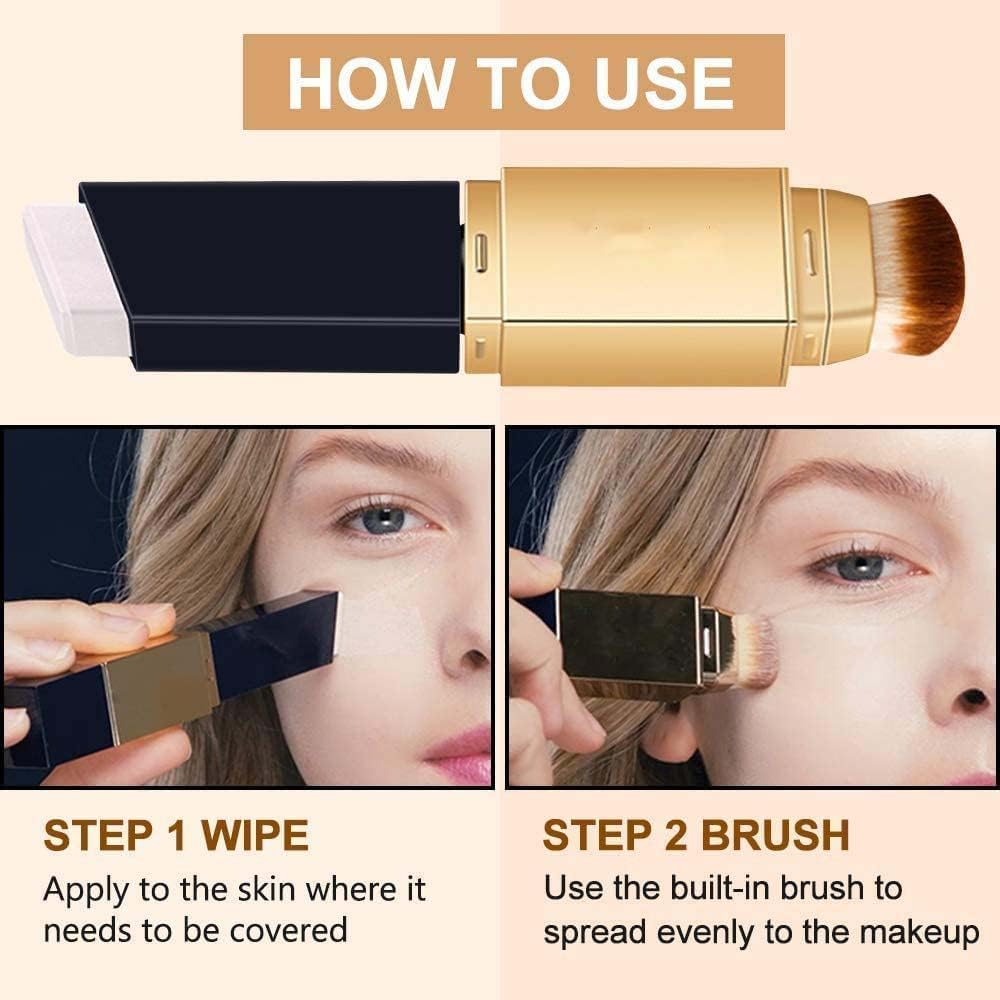 HOW TO USE

STEP 1 WIPE

Apply to the skin where it needs to be covered

STEP 2 BRUSH

Use the built-in brush to spread evenly to the makeup