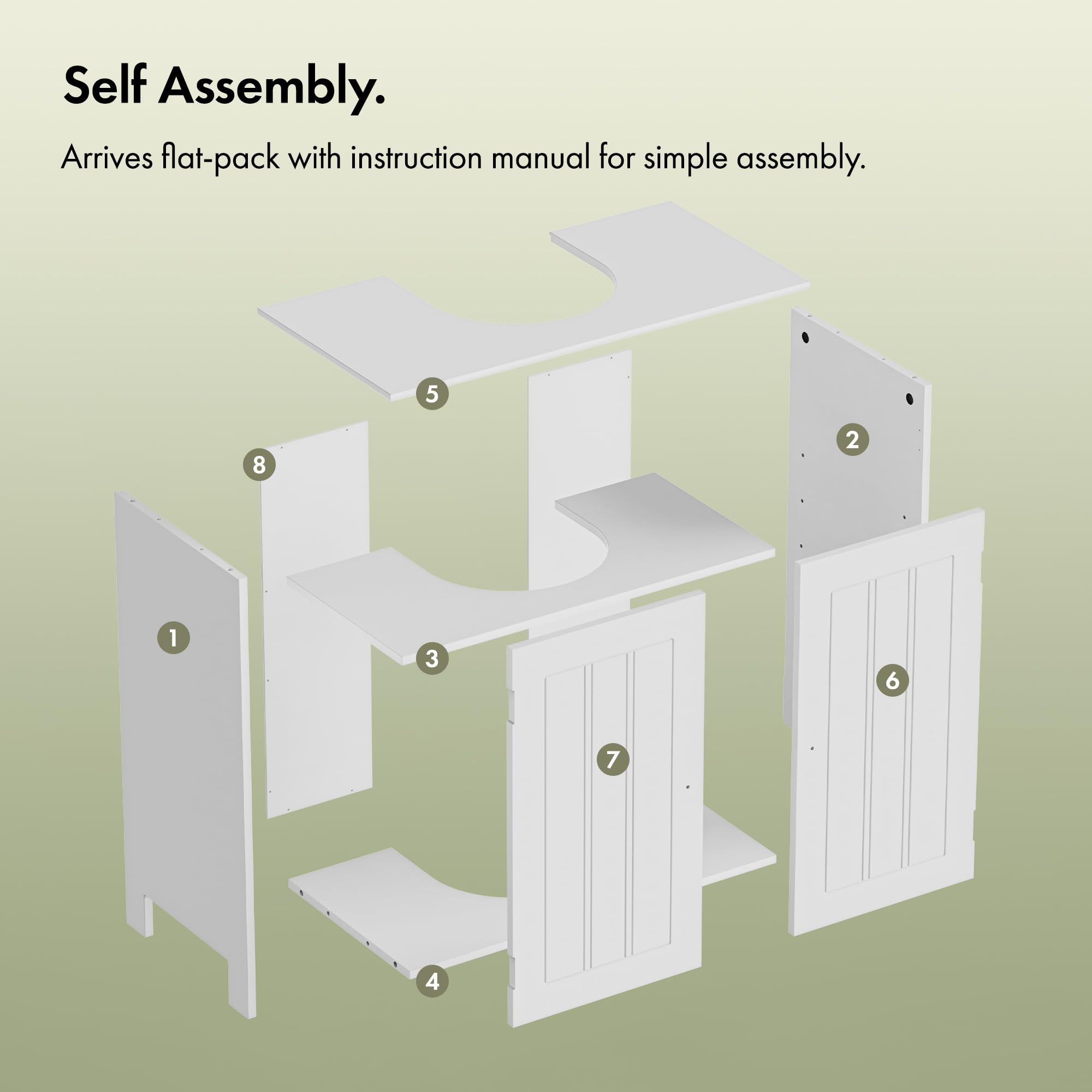 Self Assembly.

Arrives flat-pack with instruction manual for simple assembly.

5

2

8

1

3

6

7

4