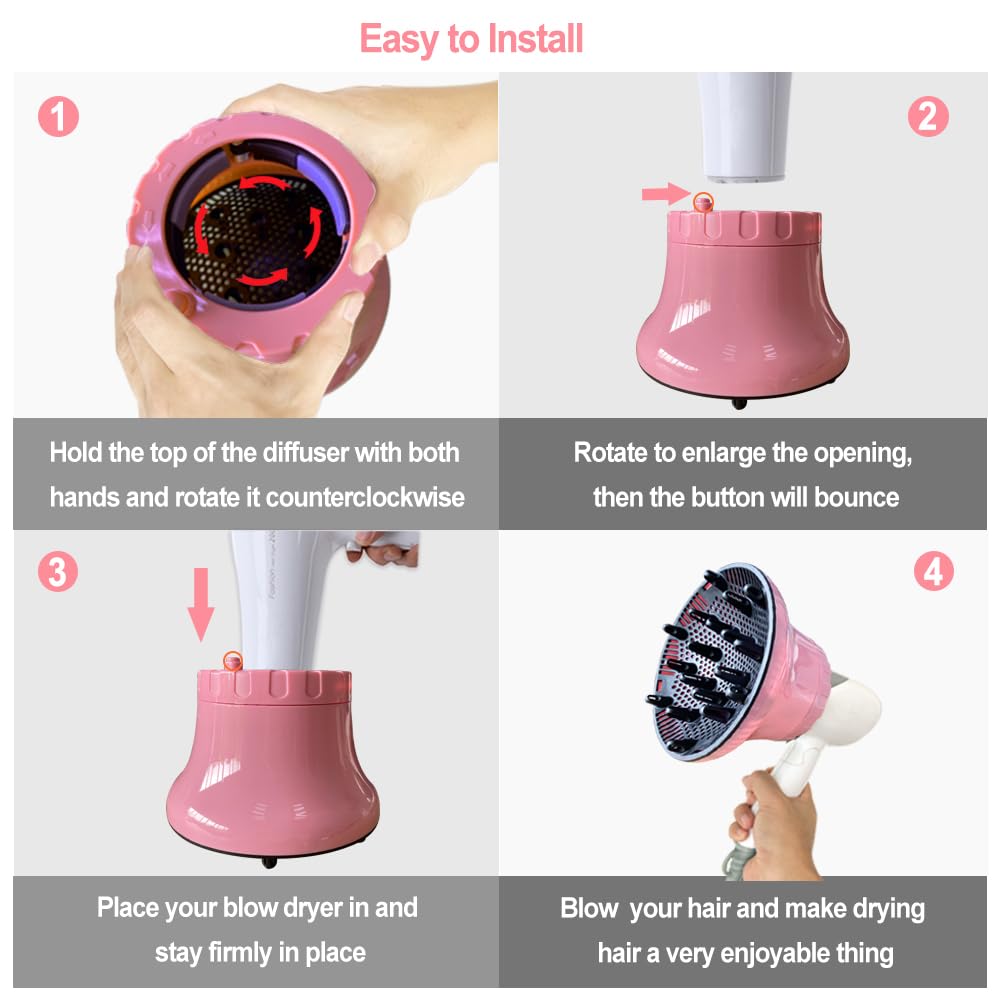 Easy to Install

1

Hold the top of the diffuser with both hands and rotate it counterclockwise

2

Rotate to enlarge the opening, then the button will bounce

3

Place your blow dryer in and stay firmly in place

4

Blow your hair and make drying hair a very enjoyable thing