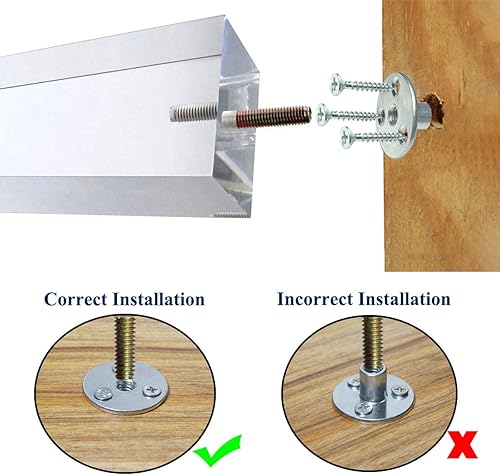 Correct Installation

Incorrect Installation