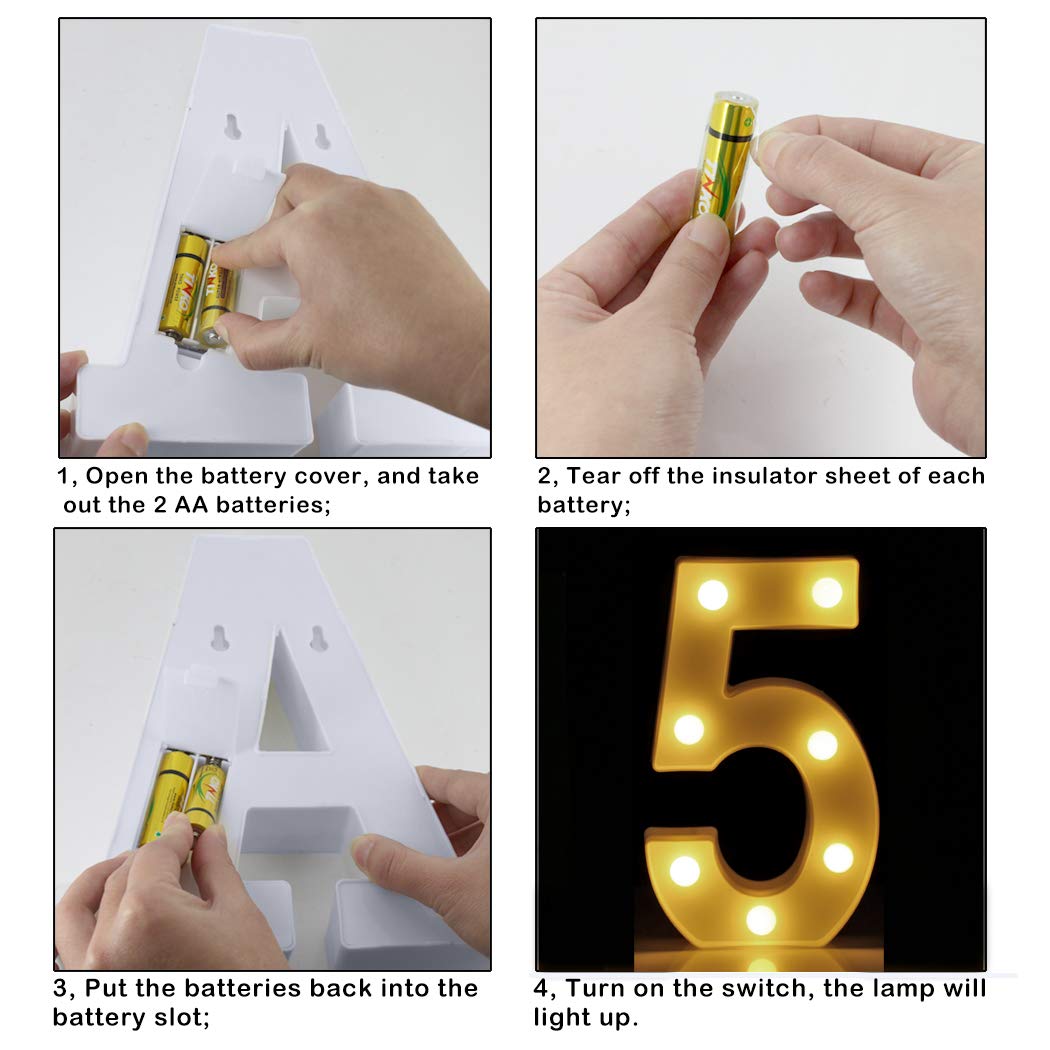 1, Open the battery cover, and take out the 2 AA batteries;

2, Tear off the insulator sheet of each battery;

3, Put the batteries back into the battery slot;

4, Turn on the switch, the lamp will light up.