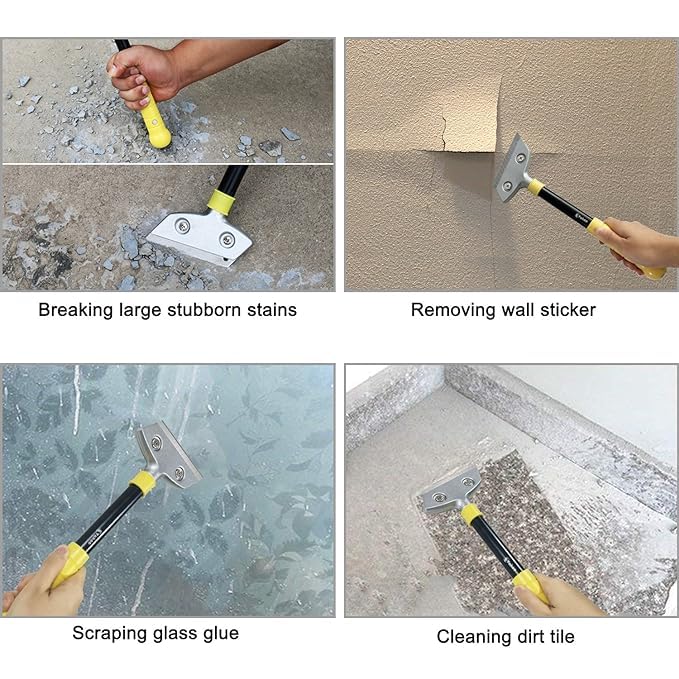 Breaking large stubborn stains

Removing wall sticker

Scraping glass glue

Cleaning dirt tile