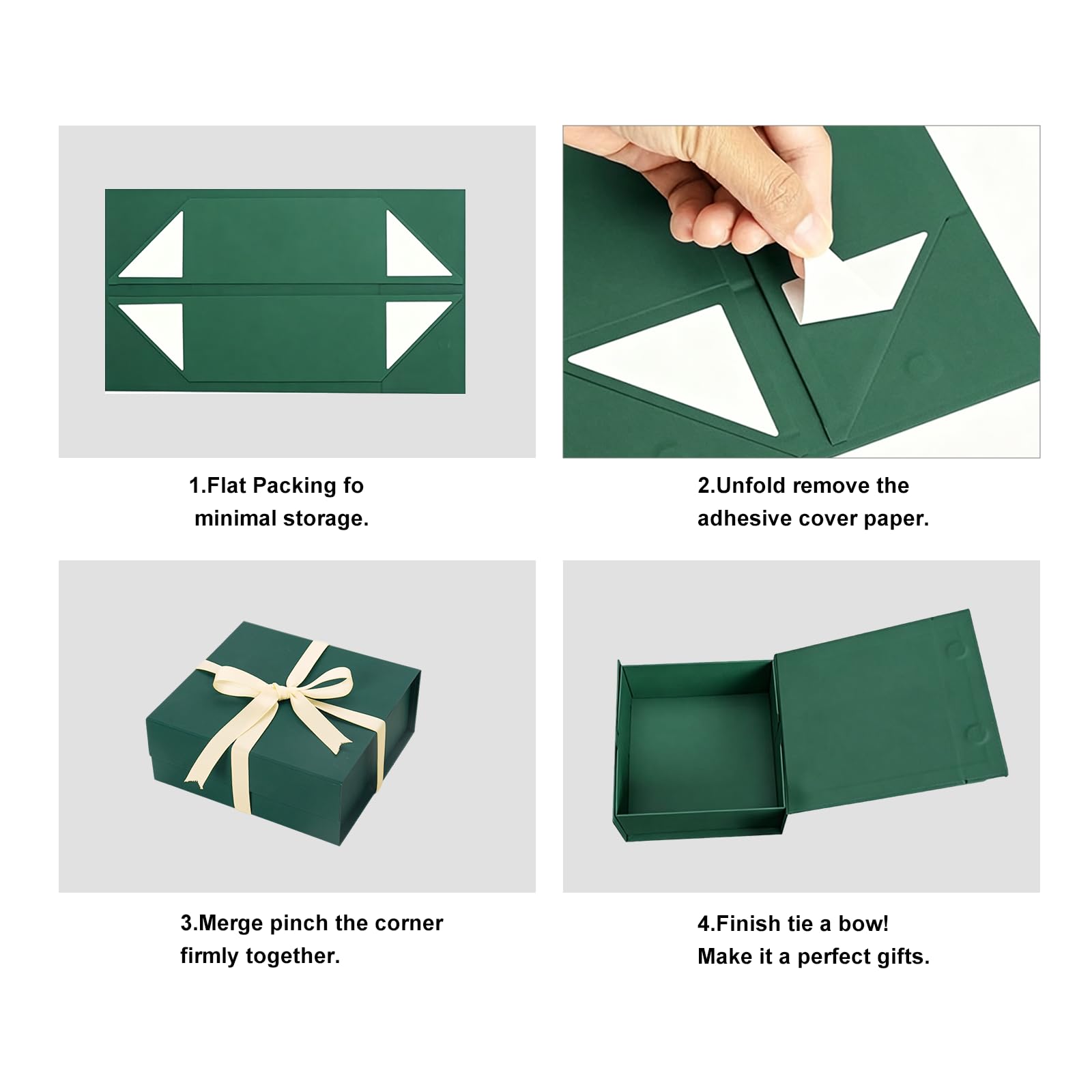 1.Flat Packing fo minimal storage.

2.Unfold remove the adhesive cover paper.

3.Merge pinch the corner firmly together.

4.Finish tie a bow! Make it a perfect gifts.