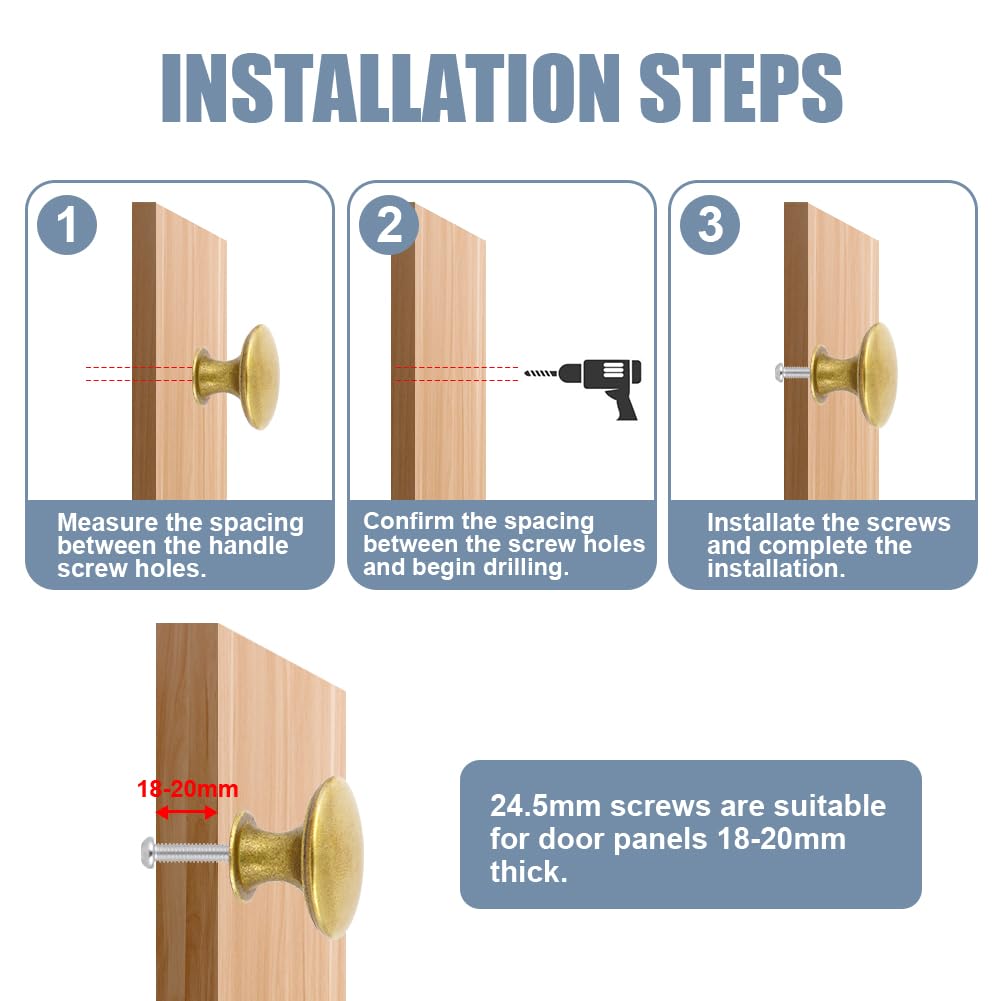 INSTALLATION STEPS

1

Measure the spacing between the handle screw holes.

2

Confirm the spacing between the screw holes and begin drilling.

3

Installate the screws and complete the installation.

18-20mm

24.5mm screws are suitable for door panels 18-20mm thick.