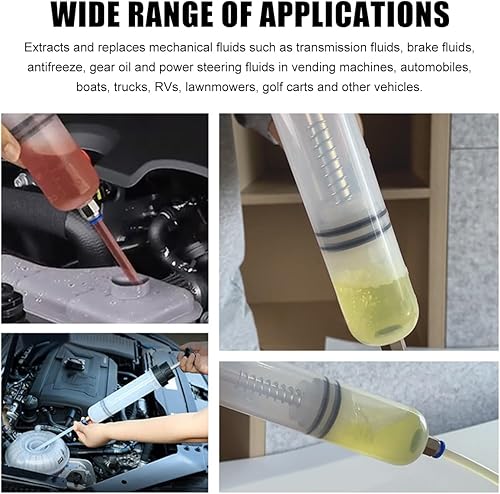 WIDE RANGE OF APPLICATIONS

Extracts and replaces mechanical fluids such as transmission fluids, brake fluids, antifreeze, gear oil and power steering fluids in vending machines, automobiles, boats, trucks, RVs, lawnmowers, golf carts and other vehicles.