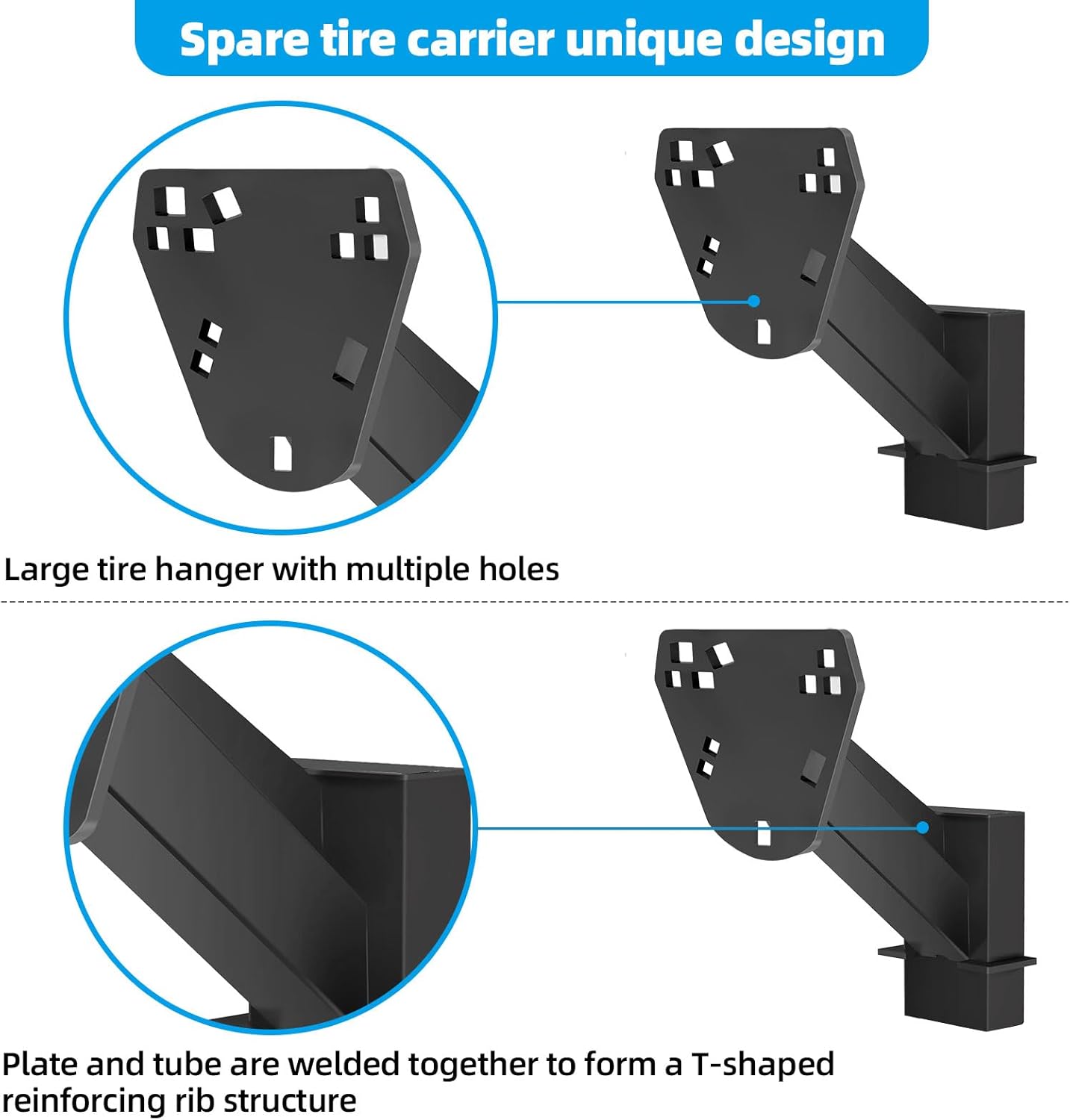 Spare tire carrier unique design

Large tire hanger with multiple holes

Plate and tube are welded together to form a T-shaped reinforcing rib structure