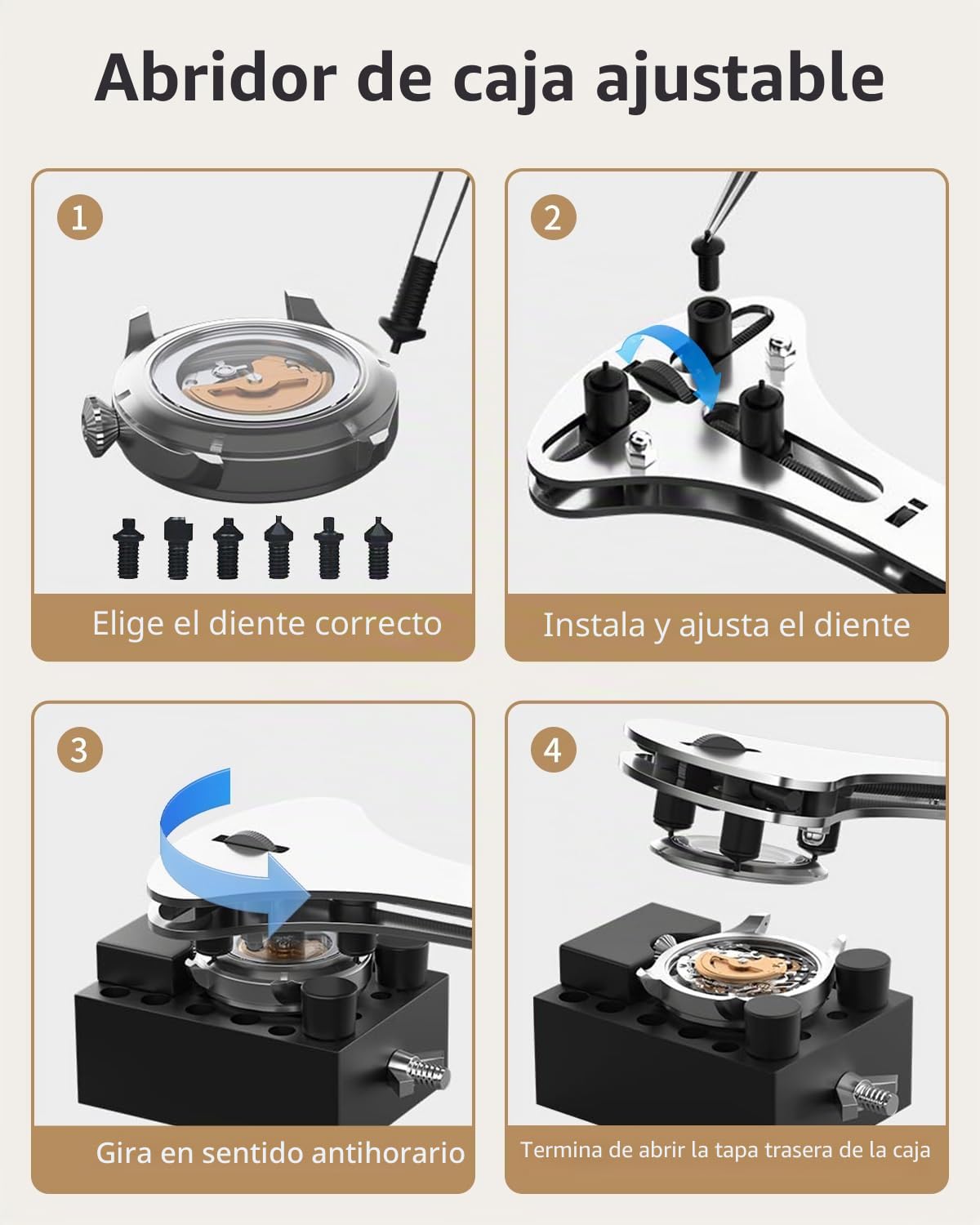 Abridor de caja ajustable

1

Elige el diente correcto

2

Instala y ajusta el diente

3

Gira en sentido antihorario

4

Termina de abrir la tapa trasera de la caja