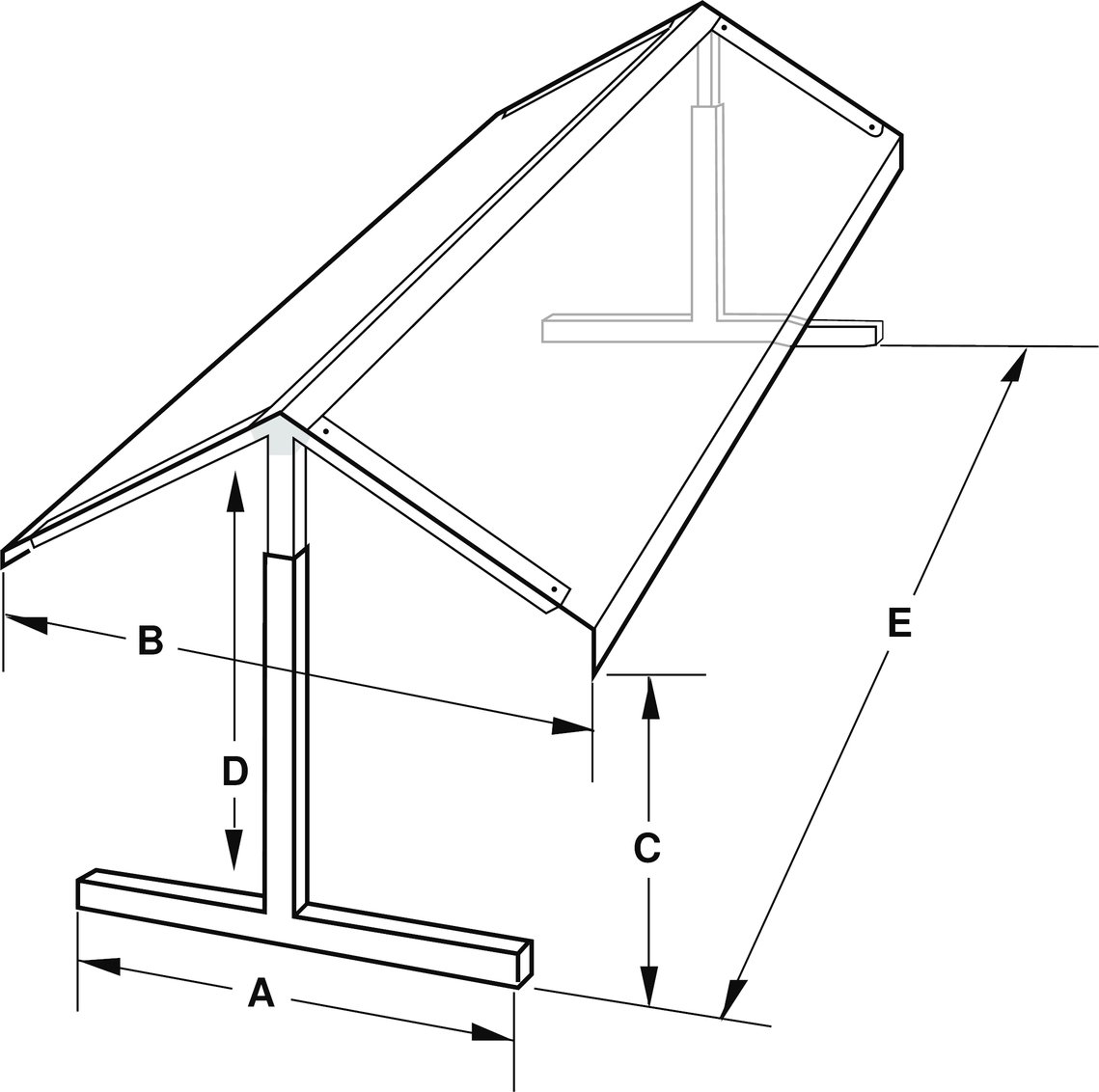 B
D
E
C
A