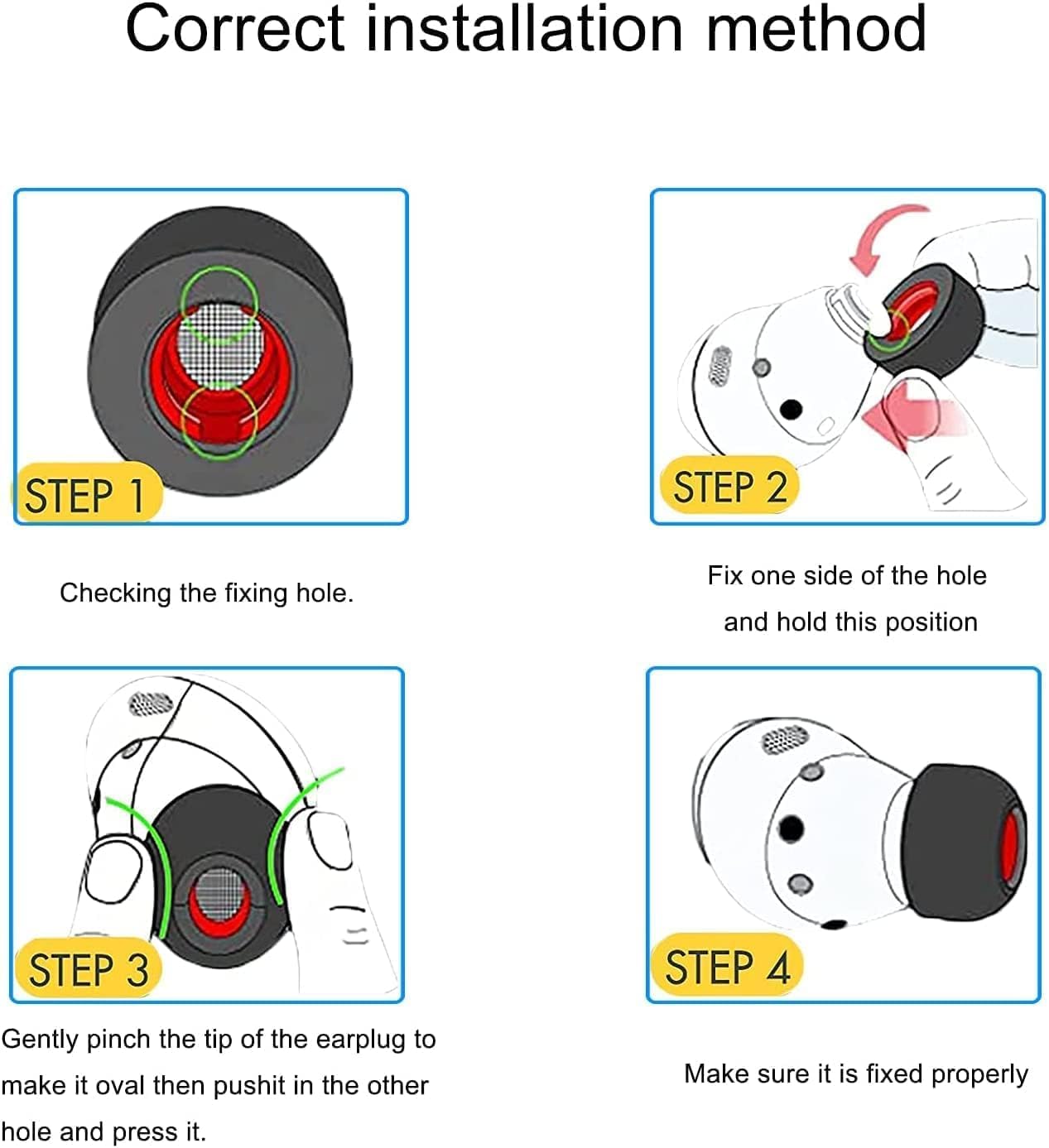 Correct installation method

STEP 1

Checking the fixing hole.

STEP 2

Fix one side of the hole and hold this position

STEP 3

Gently pinch the tip of the earplug to make it oval then pushit in the other hole and press it.

STEP 4

Make sure it is fixed properly