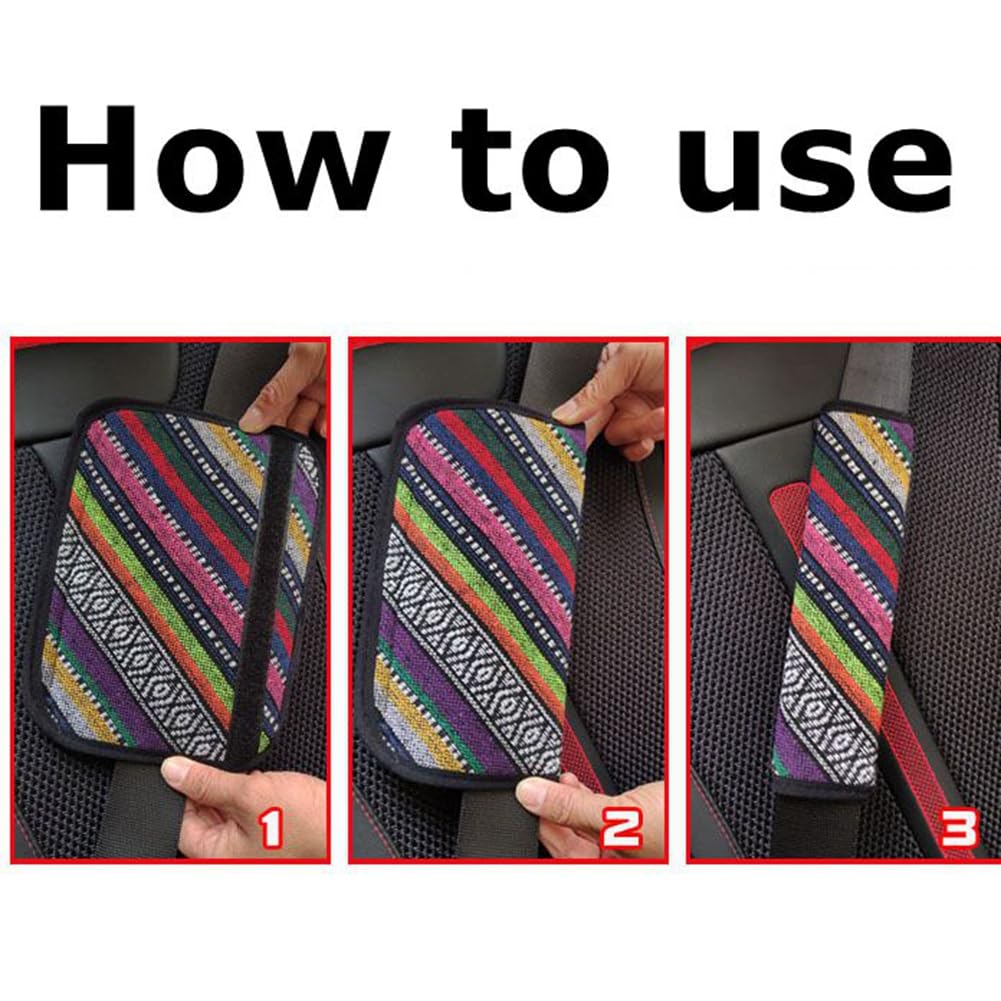 How to use

1

2

3