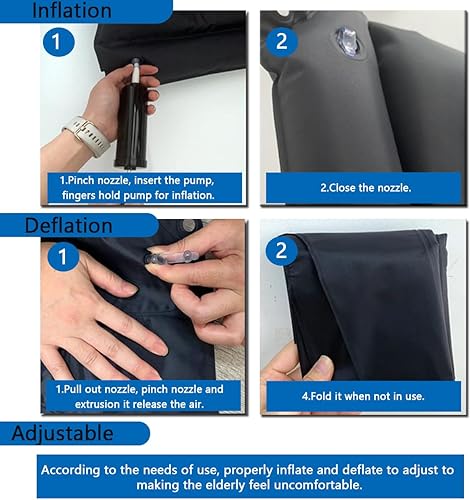 Inflation

1

1.Pinch nozzle, insert the pump, fingers hold pump for inflation.

2

2.Close the nozzle.

Deflation

1

1.Pull out nozzle, pinch nozzle and extrusion it release the air.

2

4.Fold it when not in use.

Adjustable

According to the needs of use, properly inflate and deflate to adjust to making the elderly feel uncomfortable.