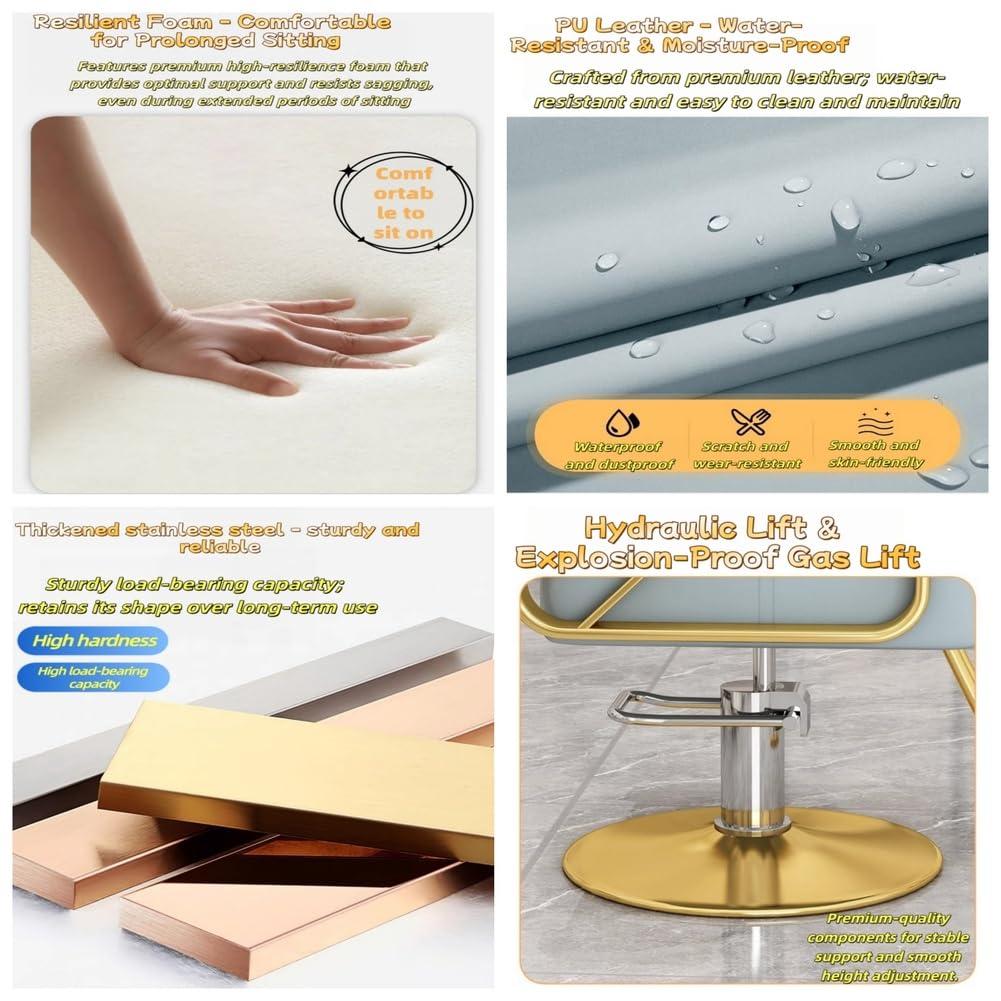 Resilient Foam - Comfortable for Prolonged Sitting

Features premium high-resilience foam that provides optimal support and resists sagging, even during extended periods of sitting

Comf ortab le to sit on

PU Leather - Water-Resistant & Moisture-Proof

Crafted from premium leather; water-resistant and easy to clean and maintain

Waterproof and dustproof

Scratch and wear-resistant

Smooth and skin-friendly

Thickened stainless steel - sturdy and reliable

Sturdy load-bearing capacity; retains its shape over long-term use

High hardness

High load-bearing capacity

Hydraulic Lift & Explosion-Proof Gas Lift

Premium-quality components for stable support and smooth height adjustment.