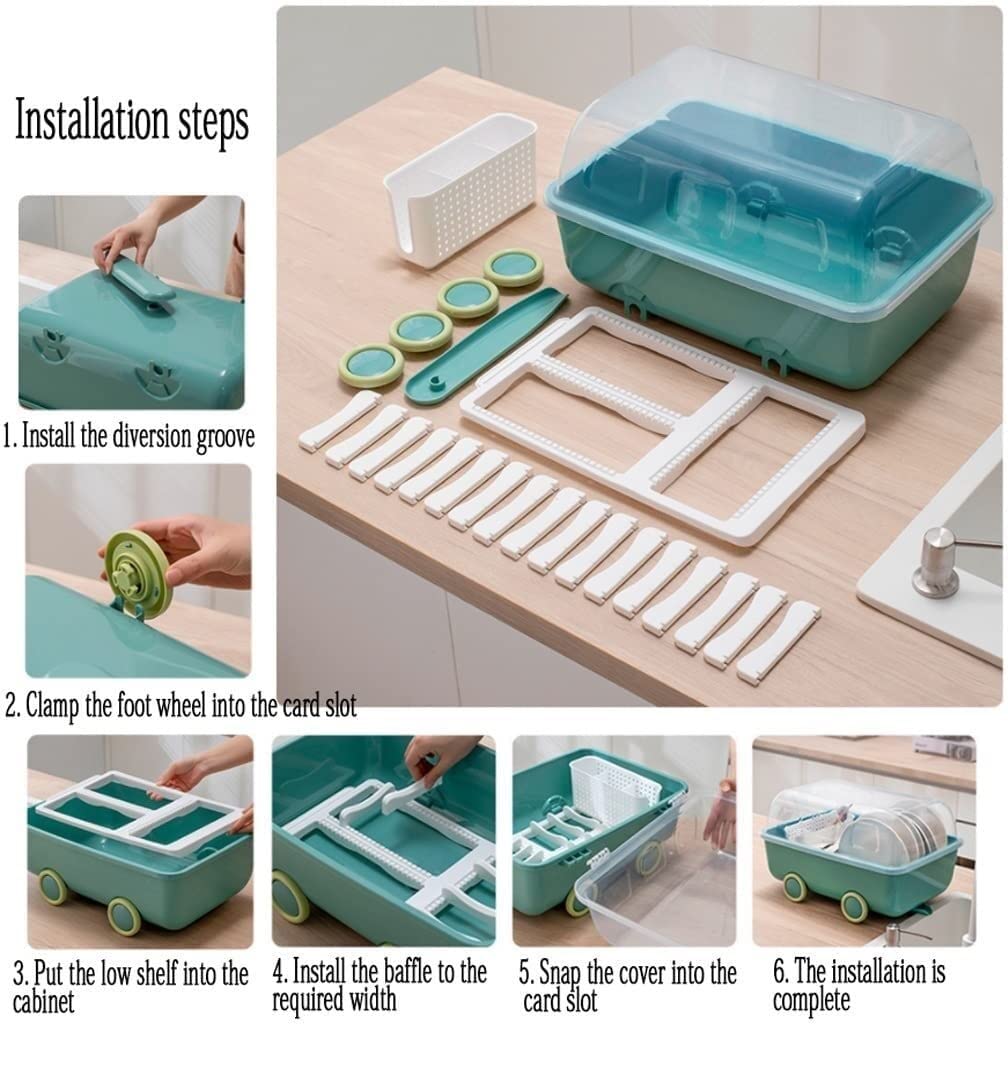 Installation steps

1. Install the diversion groove

2. Clamp the foot wheel into the card slot

3. Put the low shelf into the cabinet

4. Install the baffle to the required width

5. Snap the cover into the card slot

6. The installation is complete