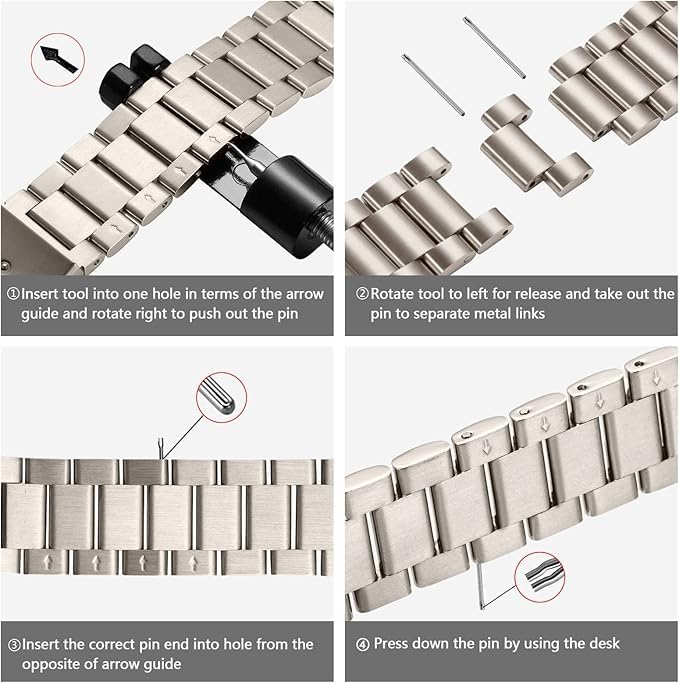 ①Insert tool into one hole in terms of the arrow guide and rotate right to push out the pin

②Rotate tool to left for release and take out the pin to separate metal links

③Insert the correct pin end into hole from the opposite of arrow guide

④ Press down the pin by using the desk