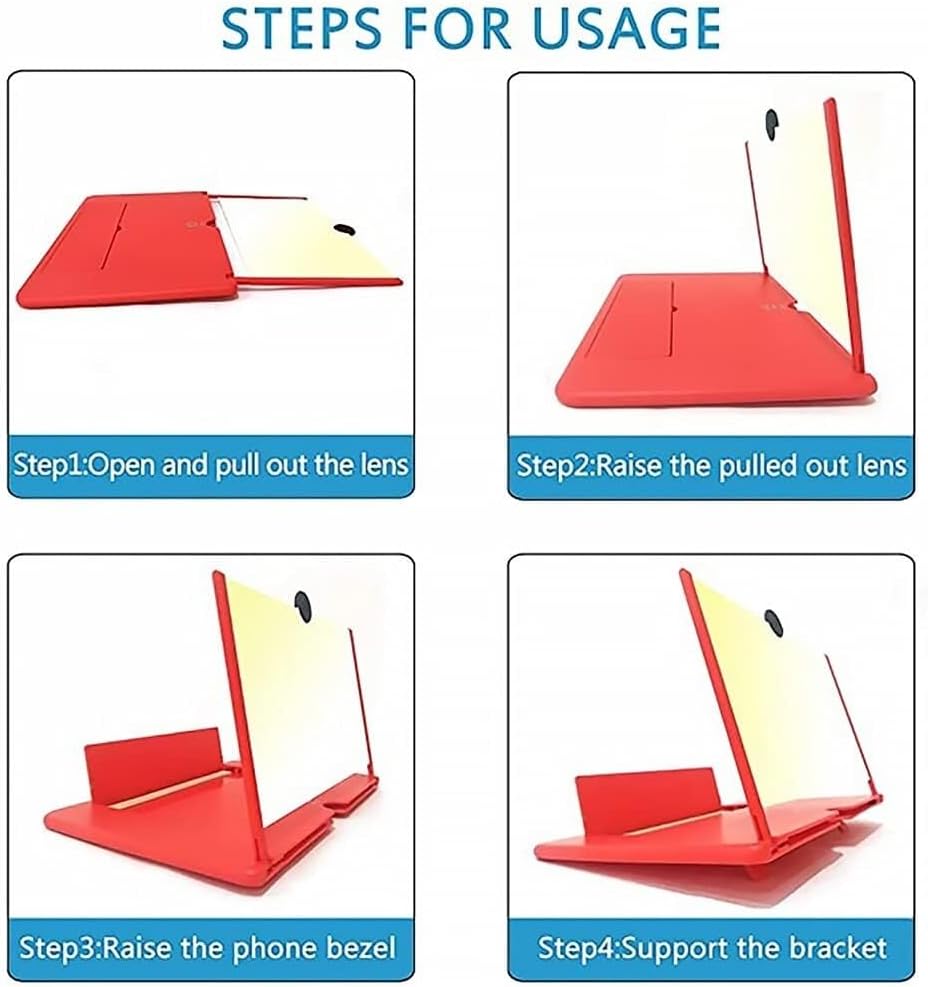 STEPS FOR USAGE

Step1:Open and pull out the lens

Step2:Raise the pulled out lens

Step3:Raise the phone bezel

Step4:Support the bracket