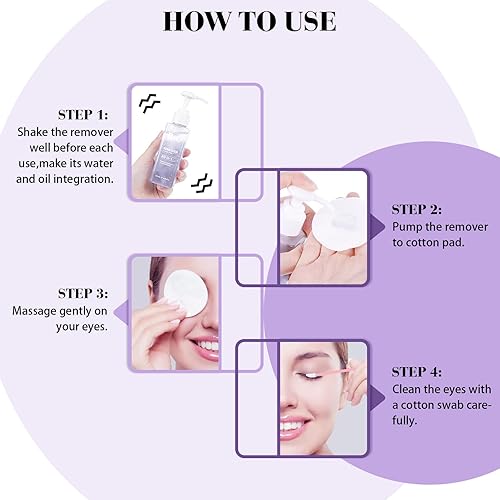 HOW TO USE

STEP 1:
Shake the remover well before each use,make its water and oil integration.

STEP 2:
Pump the remover to cotton pad.

STEP 3:
Massage gently on your eyes.

STEP 4:
Clean the eyes with a cotton swab carefully.