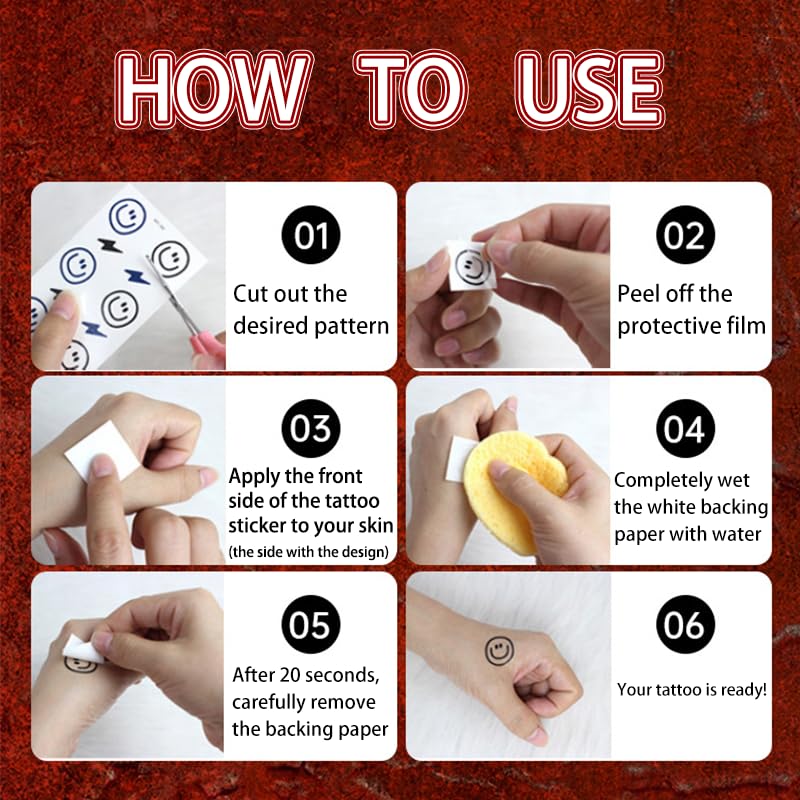 HOW TO USE

01
Cut out the desired pattern

02
Peel off the protective film

03
Apply the front side of the tattoo sticker to your skin
(the side with the design)

04
Completely wet the white backing paper with water

05
After 20 seconds, carefully remove the backing paper

06
Your tattoo is ready!