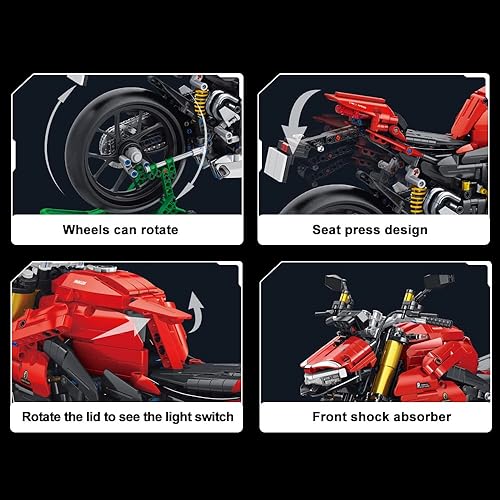 Wheels can rotate

Seat press design

Rotate the lid to see the light switch

Front shock absorber