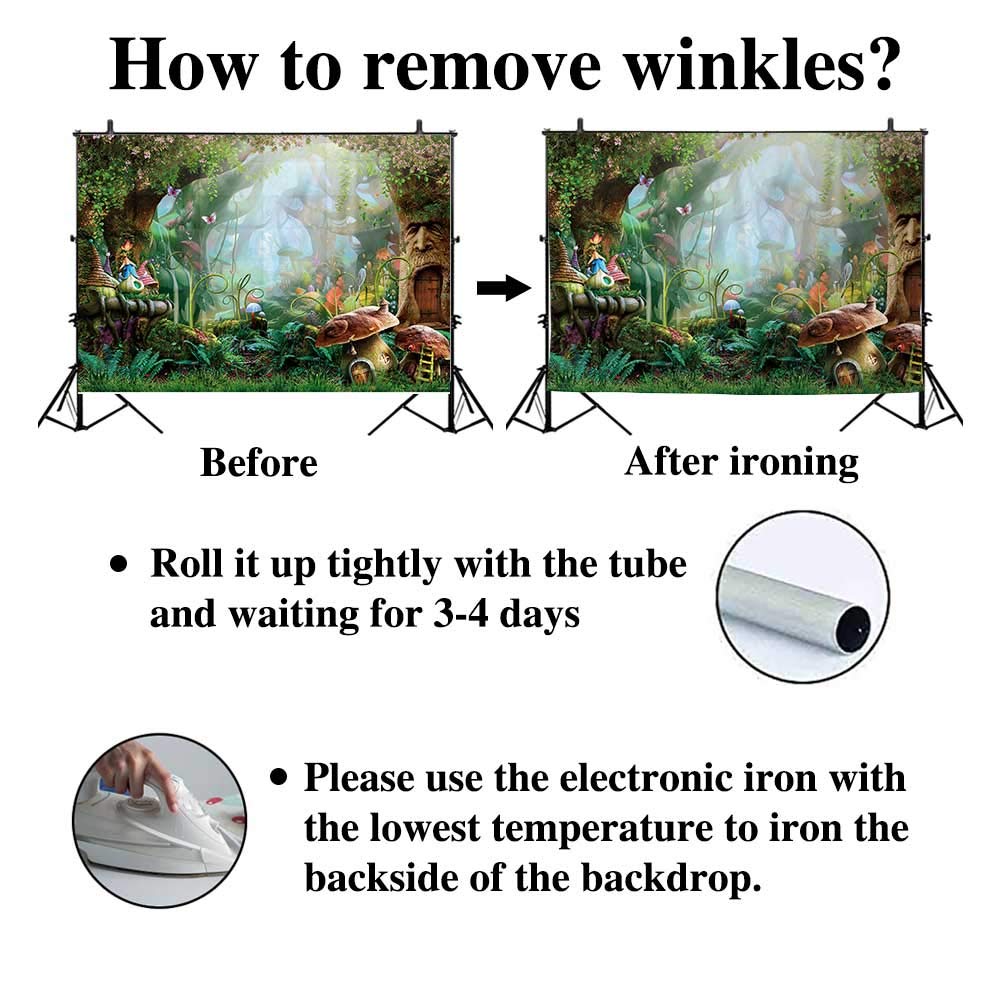 How to remove winkles?

Before

After ironing

• Roll it up tightly with the tube and waiting for 3-4 days

• Please use the electronic iron with the lowest temperature to iron the backside of the backdrop.