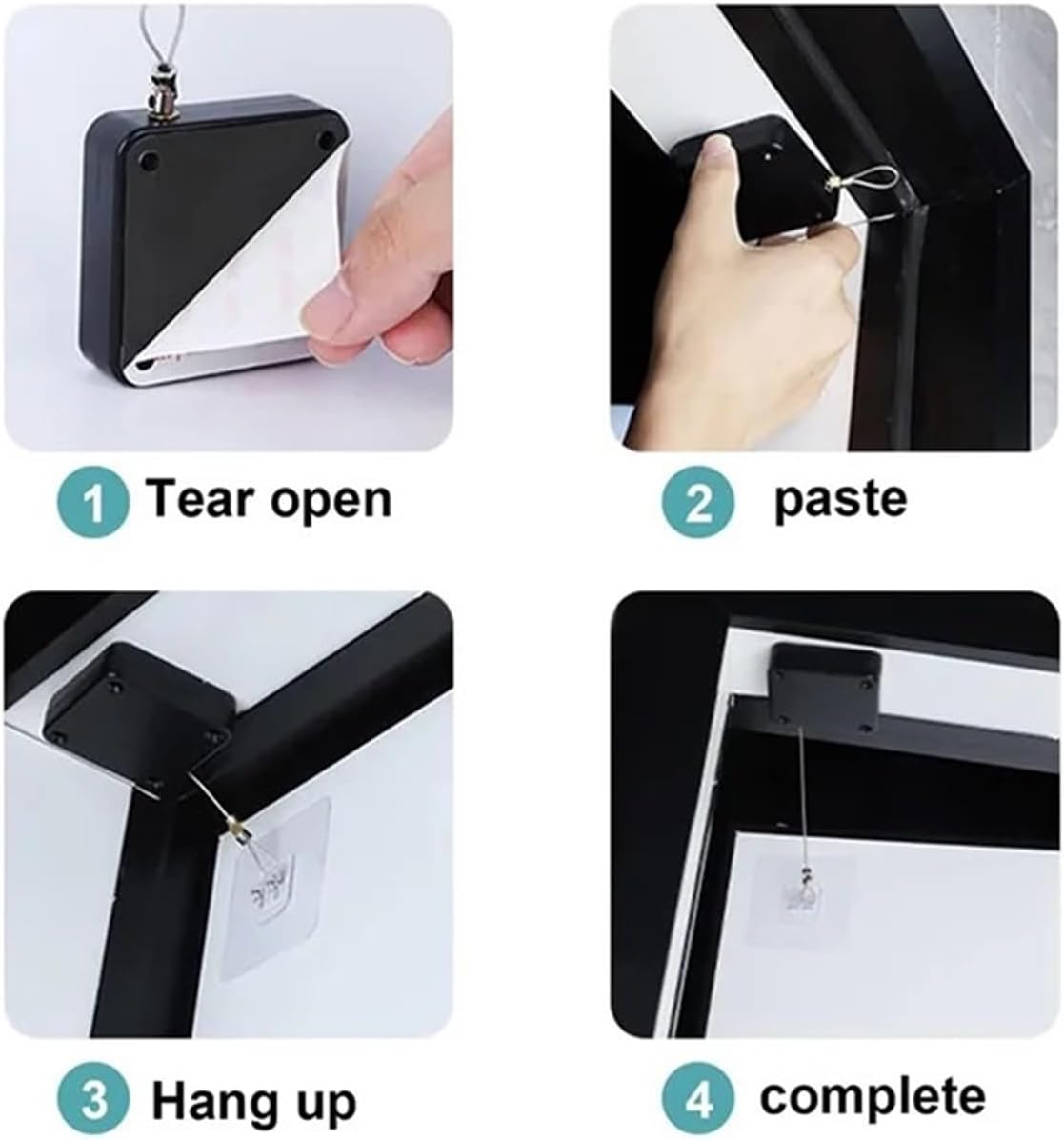 1 Tear open

2 paste

3 Hang up

4 complete