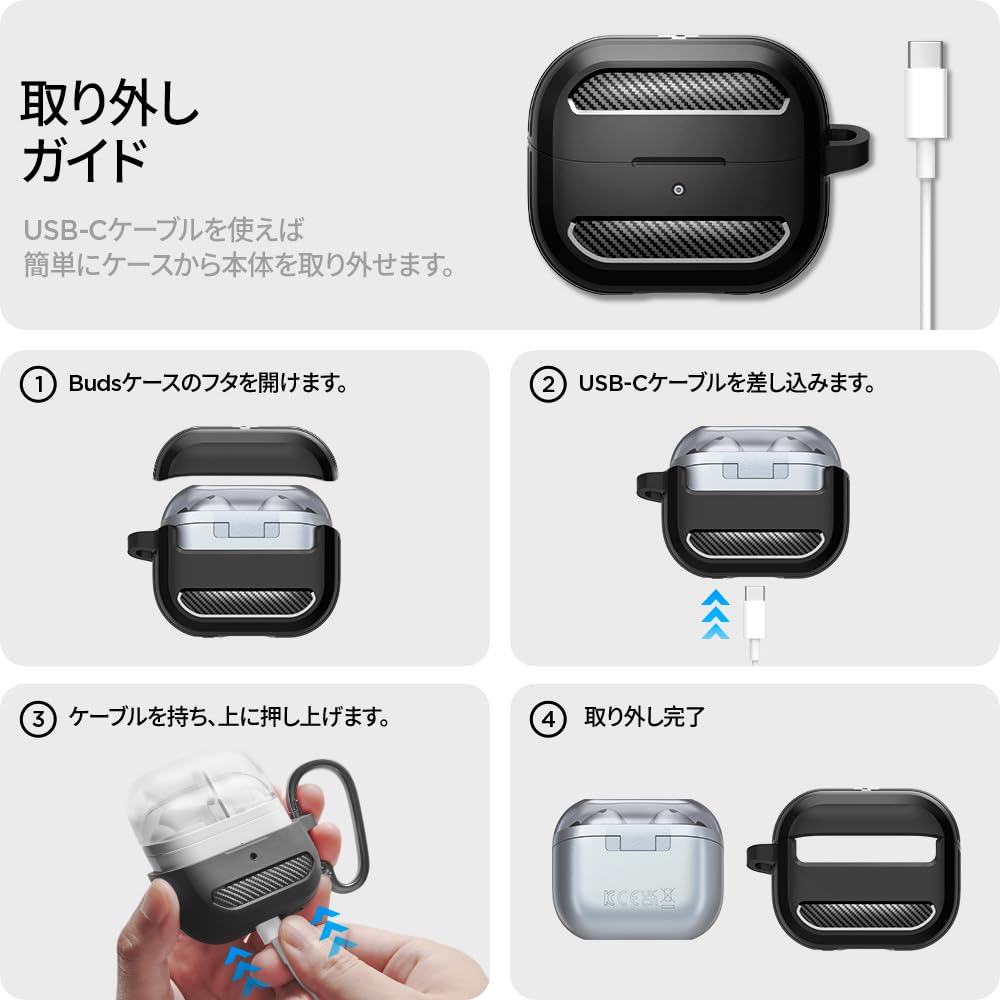 取り外し
ガイド

USB-Cケーブルを使えば
簡単にケースから本体を取り外せます。

① Budsケースのフタを開けます。

② USB-Cケーブルを差し込みます。

③ ケーブルを持ち、上に押し上げます。

④ 取り外し完了