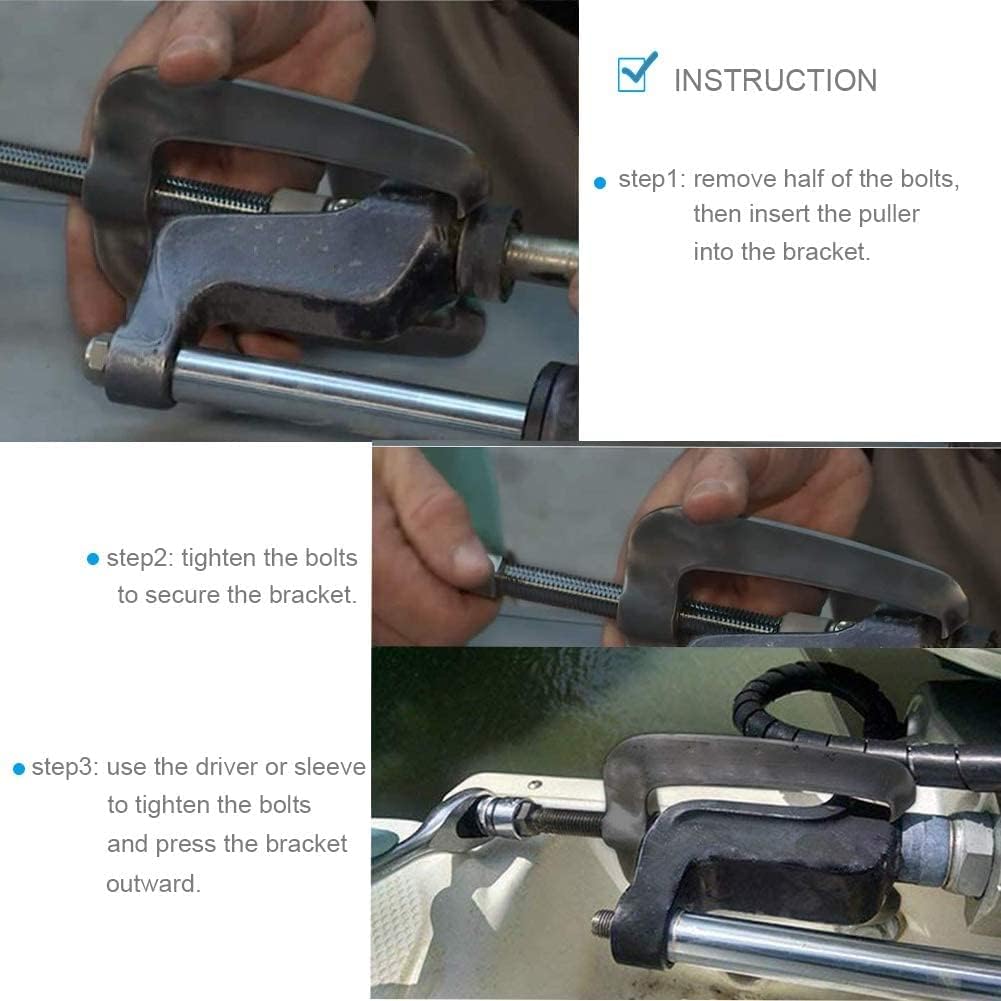 INSTRUCTION

step1: remove half of the bolts, then insert the puller into the bracket.

step2: tighten the bolts to secure the bracket.

step3: use the driver or sleeve to tighten the bolts and press the bracket outward.