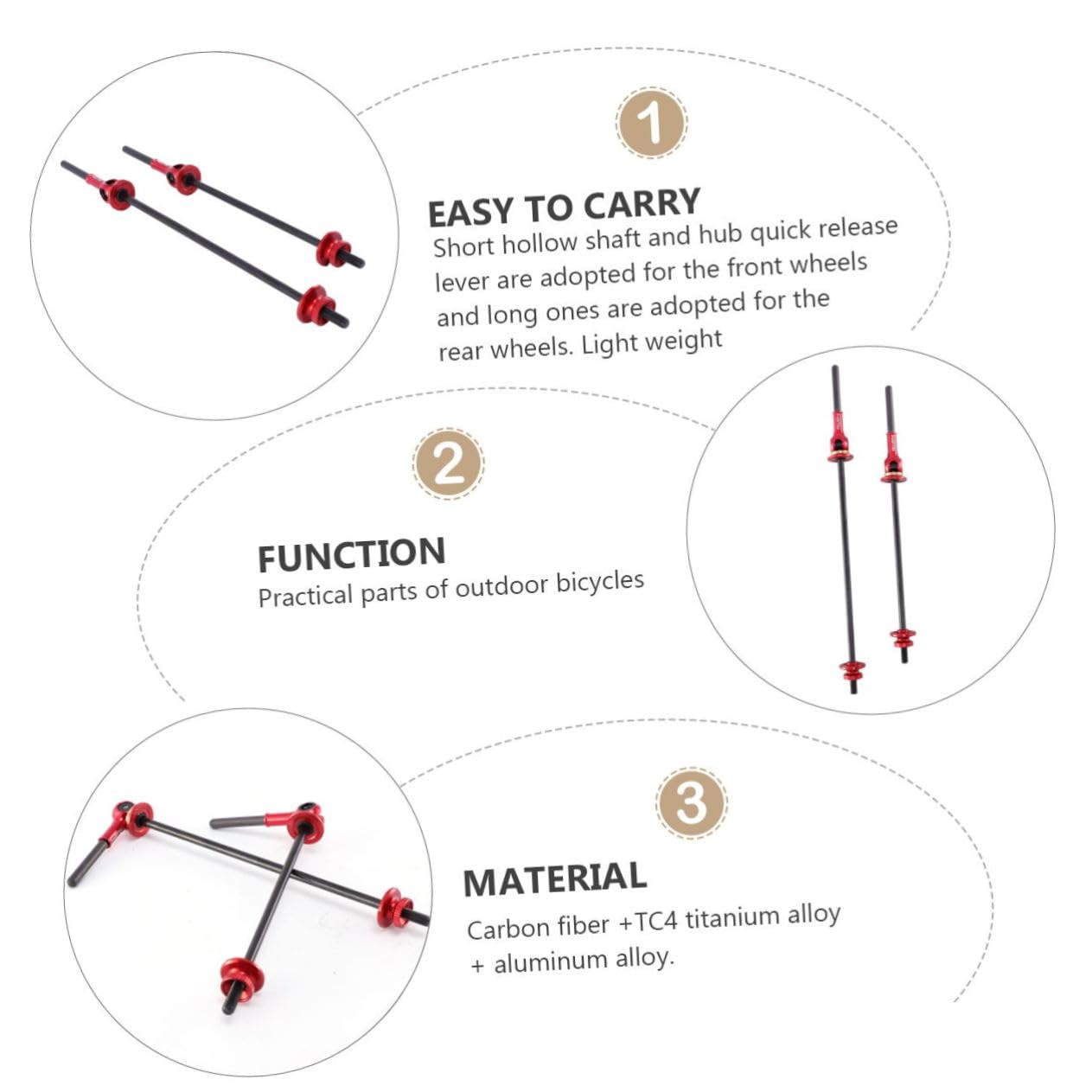 1

EASY TO CARRY
Short hollow shaft and hub quick release lever are adopted for the front wheels and long ones are adopted for the rear wheels. Light weight

2

FUNCTION
Practical parts of outdoor bicycles

3

MATERIAL
Carbon fiber +TC4 titanium alloy + aluminum alloy.