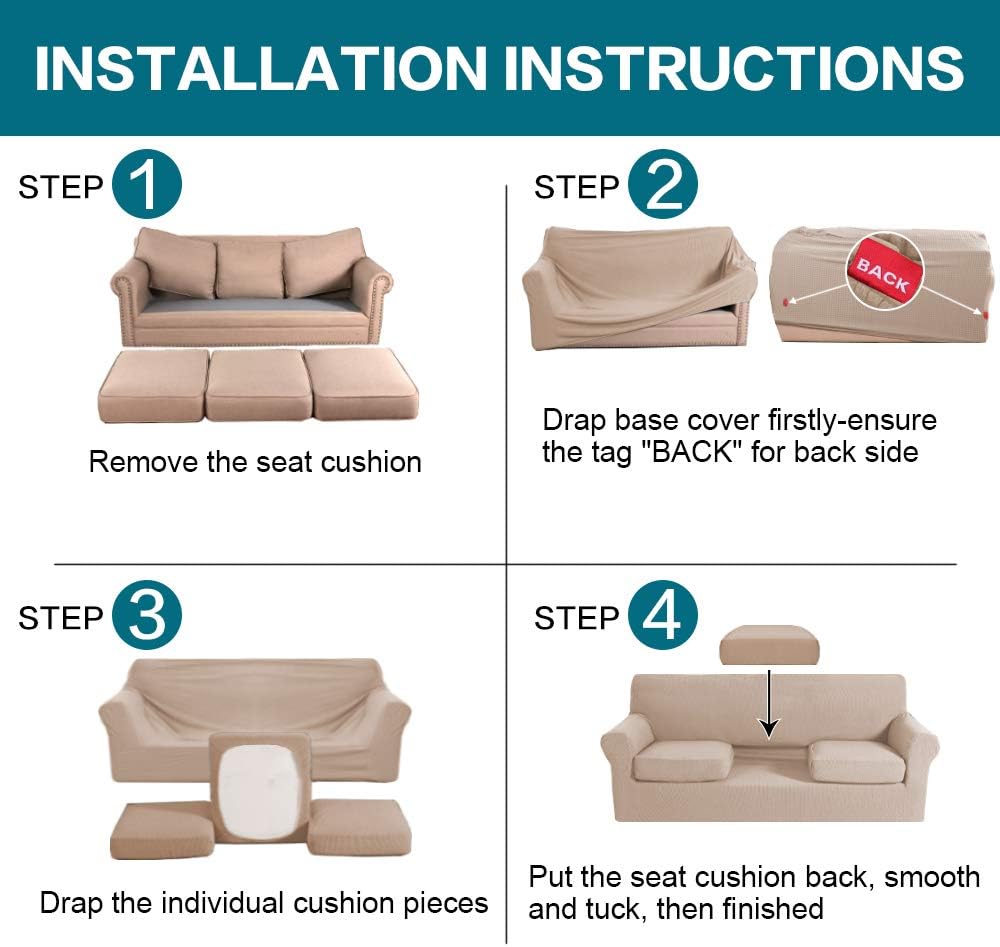 INSTALLATION INSTRUCTIONS

STEP 1

Remove the seat cushion

STEP 2

BACK

Drap base cover firstly-ensure the tag "BACK" for back side

STEP 3

Drap the individual cushion pieces

STEP 4

Put the seat cushion back, smooth and tuck, then finished