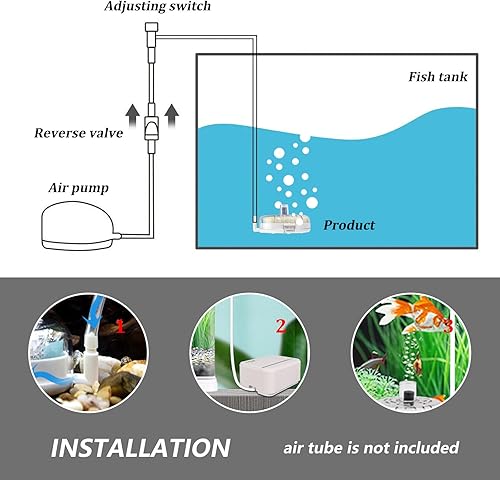 Adjusting switch

Fish tank

Reverse valve

Air pump

Product

1

2

3

INSTALLATION

air tube is not included