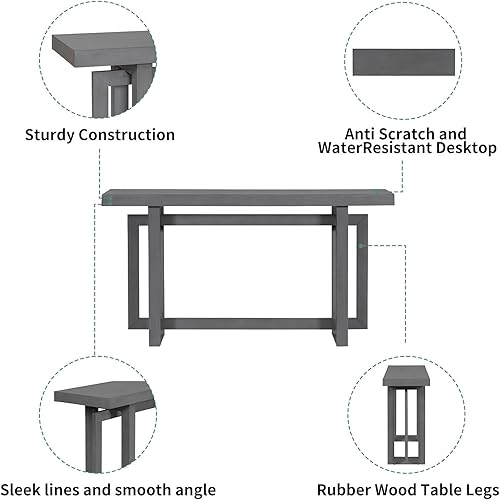 Sturdy Construction

Anti Scratch and WaterResistant Desktop

Sleek lines and smooth angle

Rubber Wood Table Legs