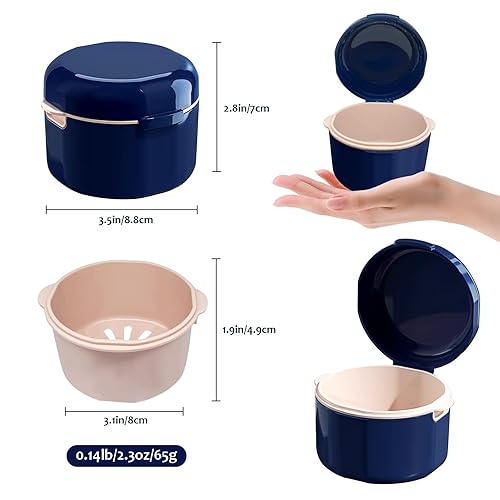 2.8in/7cm

3.5in/8.8cm

1.9in/4.9cm

3.1in/8cm

0.14lb/2.3oz/65g