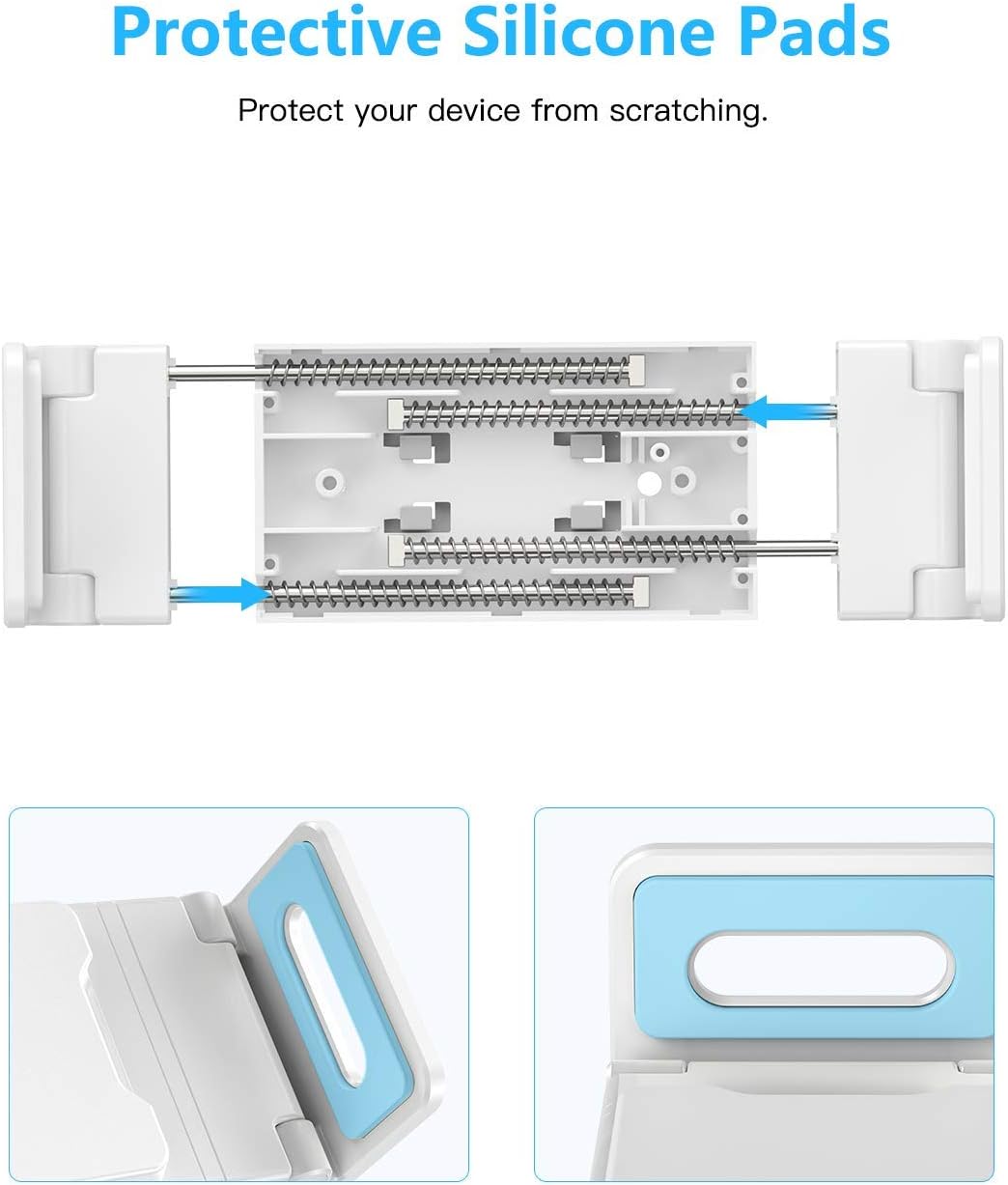 Protective Silicone Pads

Protect your device from scratching.