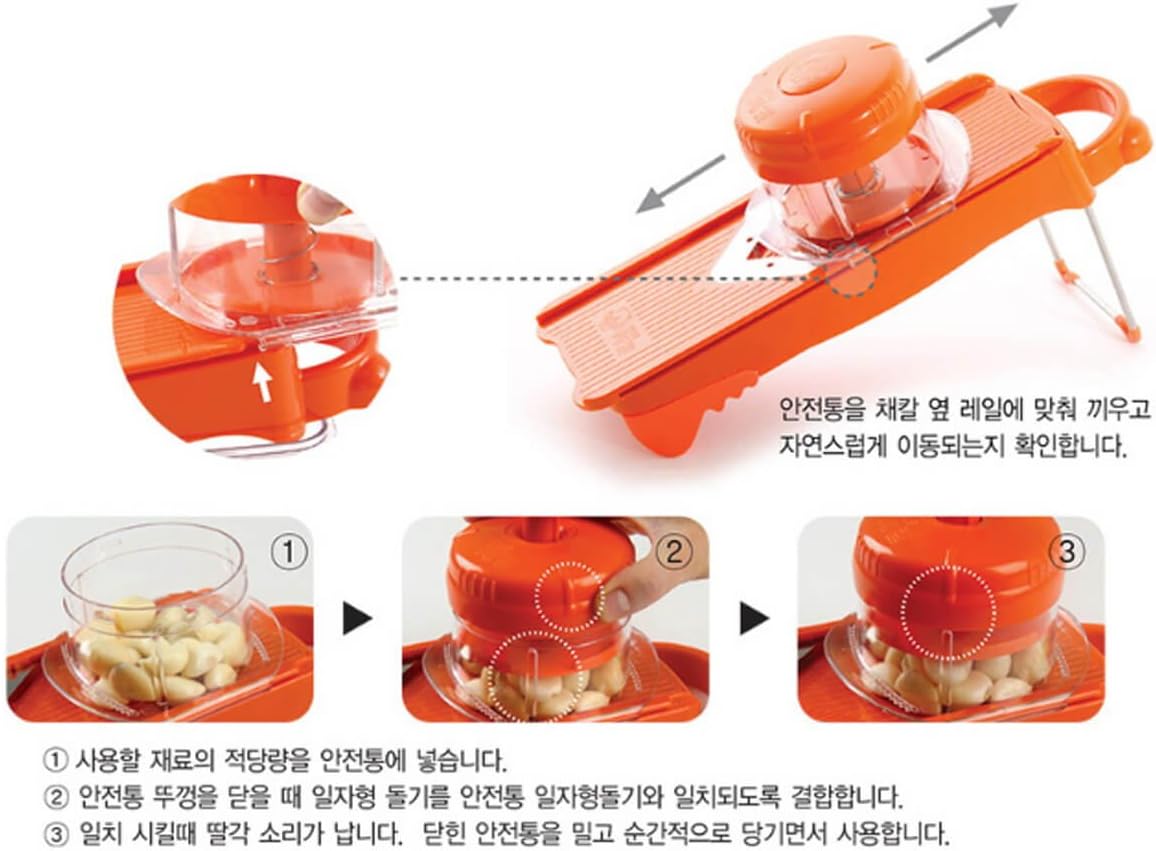 안전통을 채칼 옆 레일에 맞춰 끼우고 자연스럽게 이동되는지 확인합니다.

①

②

③

① 사용할 재료의 적당량을 안전통에 넣습니다.
② 안전통 뚜껑을 닫을 때 일자형 돌기를 안전통 일자형돌기와 일치되도록 결합합니다.
③ 일치 시킬때 딸각 소리가 납니다. 닫힌 안전통을 밀고 순간적으로 당기면서 사용합니다.