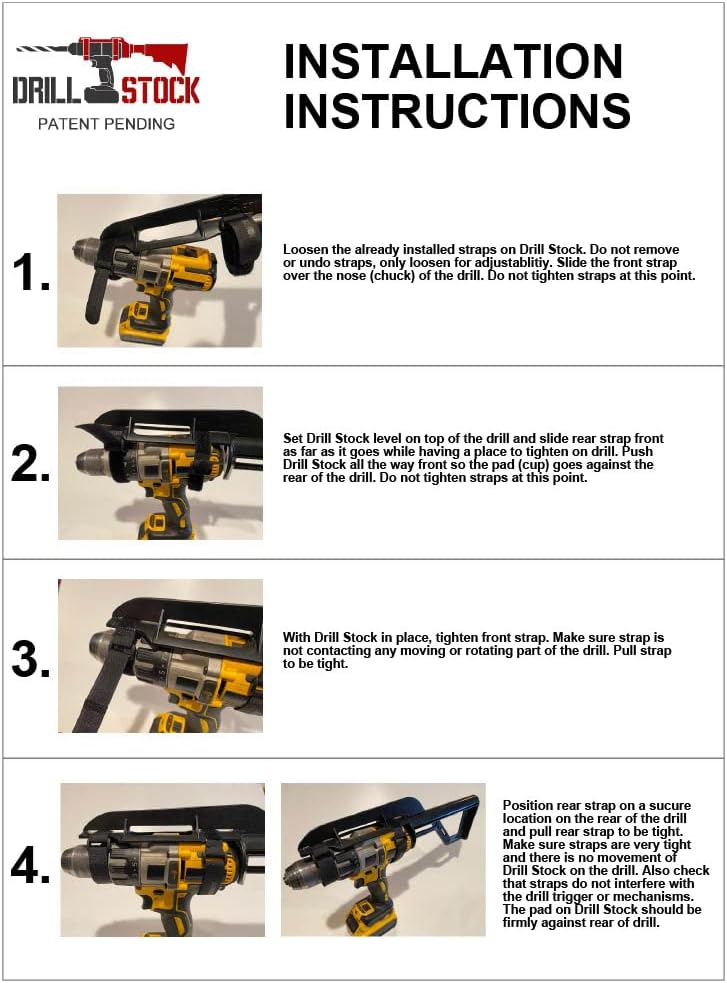 DRILL STOCK
PATENT PENDING

INSTALLATION INSTRUCTIONS

1.

Loosen the already installed straps on Drill Stock. Do not remove or undo straps, only loosen for adjustablitiy. Slide the front strap over the nose (chuck) of the drill. Do not tighten straps at this point.

2.

Set Drill Stock level on top of the drill and slide rear strap front as far as it goes while having a place to tighten on drill. Push Drill Stock all the way front so the pad (cup) goes against the rear of the drill. Do not tighten straps at this point.

3.

With Drill Stock in place, tighten front strap. Make sure strap is not contacting any moving or rotating part of the drill. Pull strap to be tight.

4.

Position rear strap on a sucure location on the rear of the drill and pull rear strap to be tight. Make sure straps are very tight and there is no movement of Drill Stock on the drill. Also check that straps do not interfere with the drill trigger or mechanisms. The pad on Drill Stock should be firmly against rear of drill.