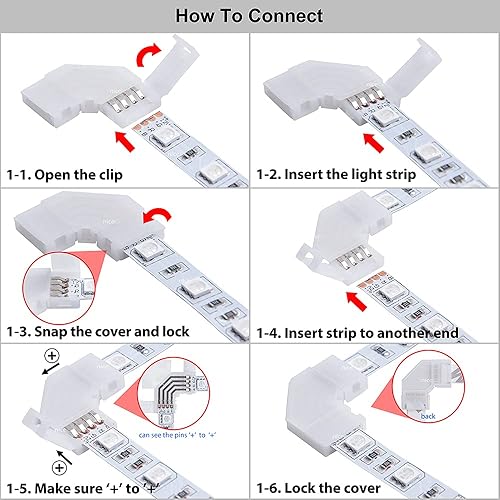 How To Connect

1-1. Open the clip

1-2. Insert the light strip

1-3. Snap the cover and lock

1-4. Insert strip to another end

+

+

can see the pins '+' to '+'

1-5. Make sure '+' to '+'

back

1-6. Lock the cover