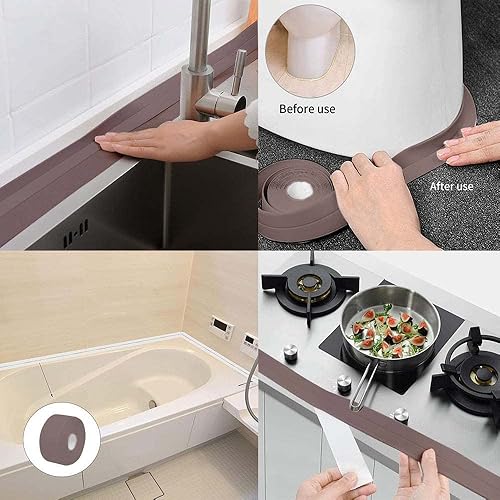 Before use

After use