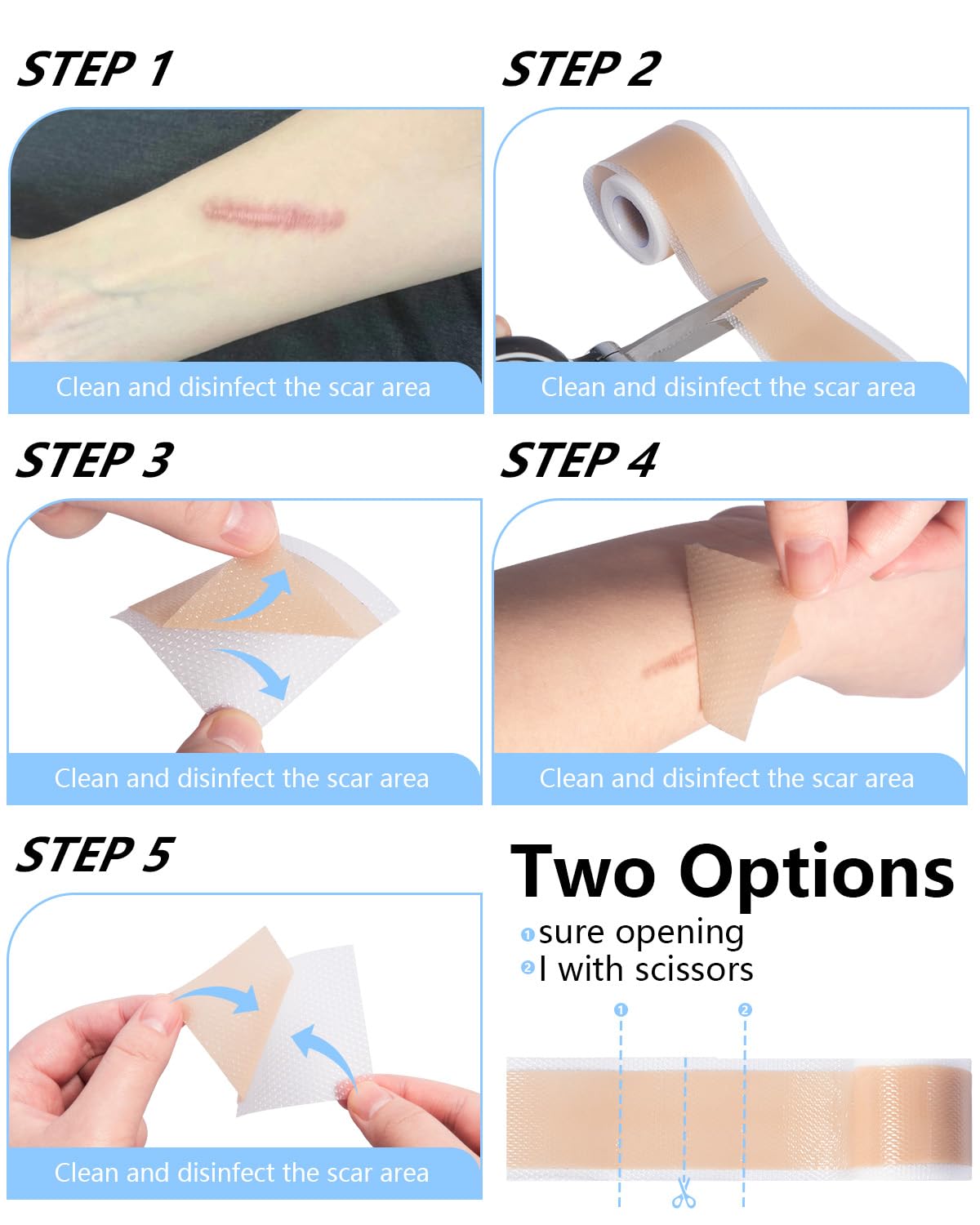 STEP 1

Clean and disinfect the scar area

STEP 2

Clean and disinfect the scar area

STEP 3

Clean and disinfect the scar area

STEP 4

Clean and disinfect the scar area

STEP 5

Clean and disinfect the scar area

Two Options

1 sure opening
2 l with scissors

1 2