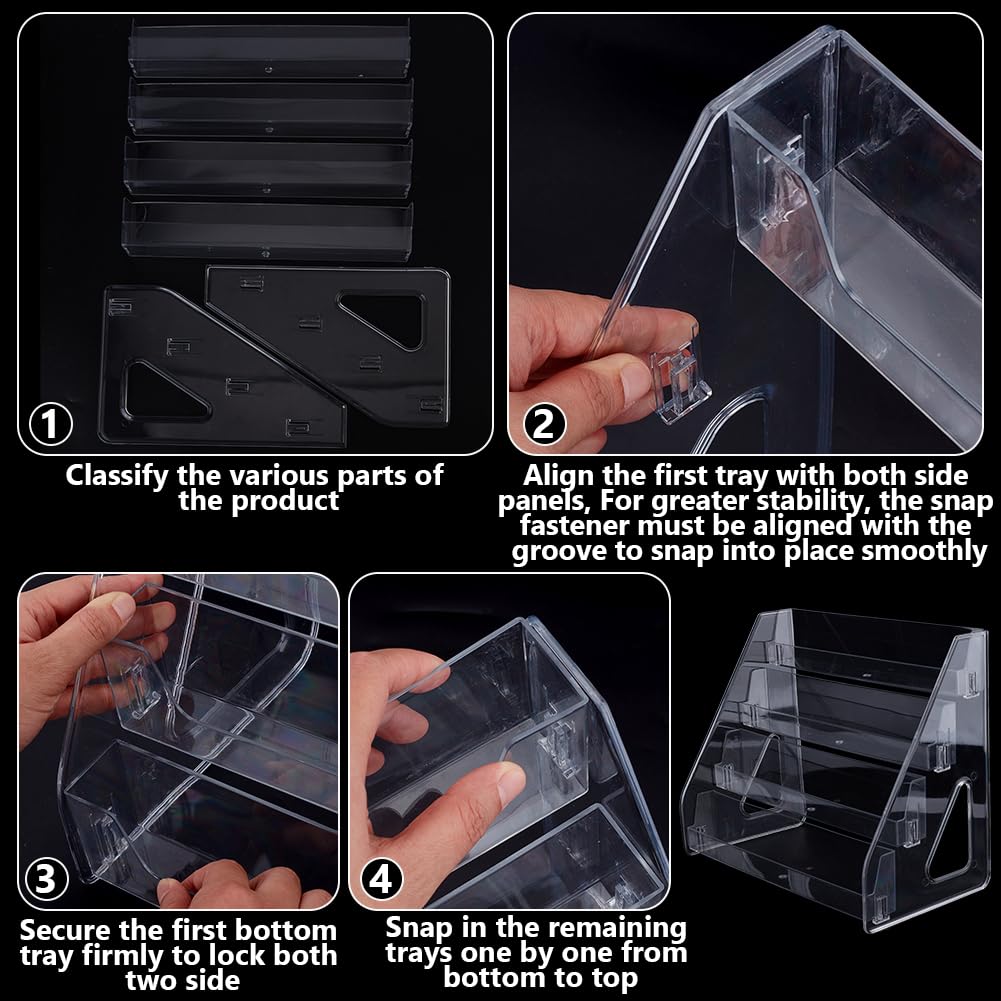 1
Classify the various parts of the product

2
Align the first tray with both side panels, For greater stability, the snap fastener must be aligned with the groove to snap into place smoothly

3
Secure the first bottom tray firmly to lock both two side

4
Snap in the remaining trays one by one from bottom to top