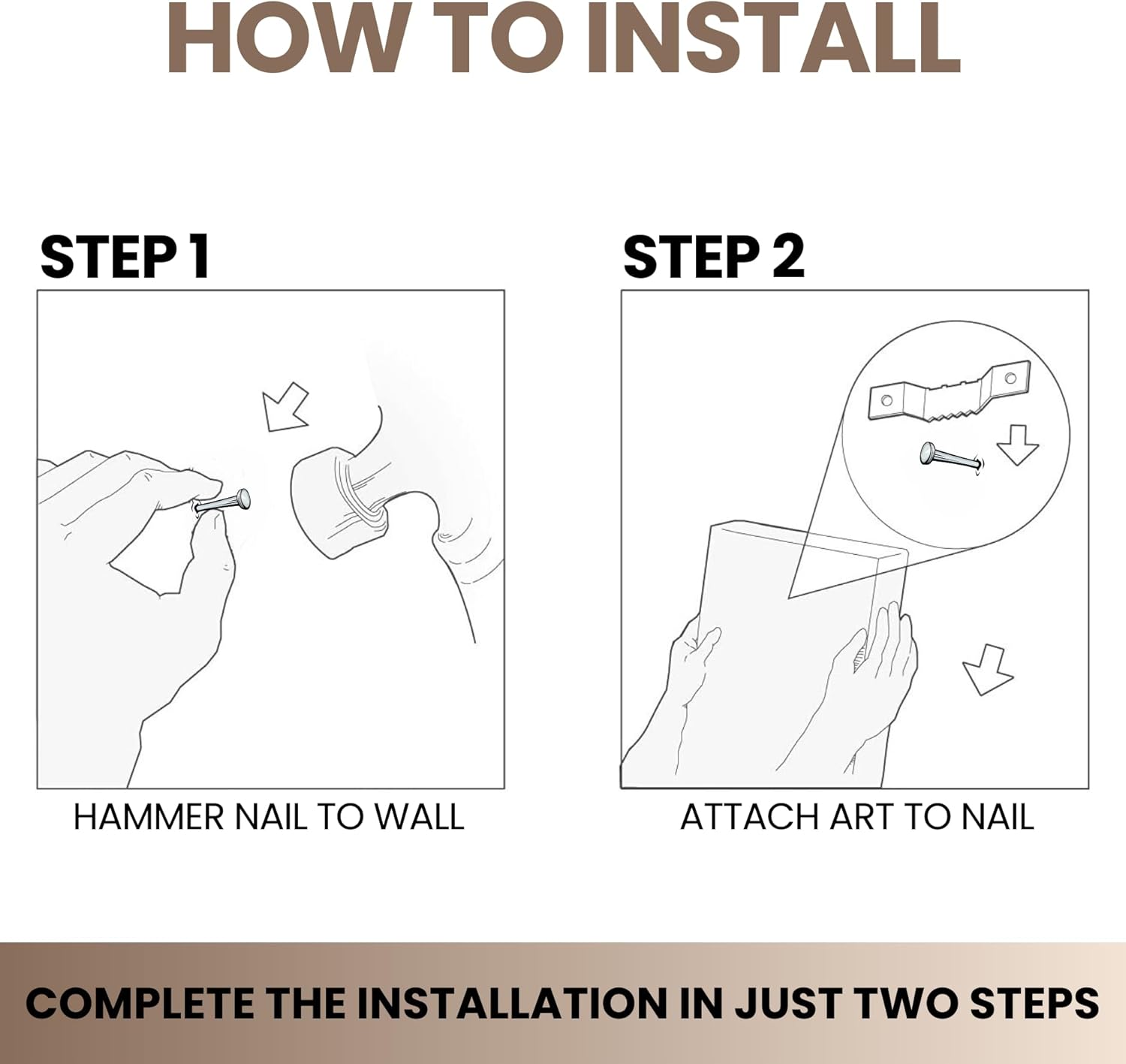 HOW TO INSTALL

STEP 1

HAMMER NAIL TO WALL

STEP 2

ATTACH ART TO NAIL

COMPLETE THE INSTALLATION IN JUST TWO STEPS