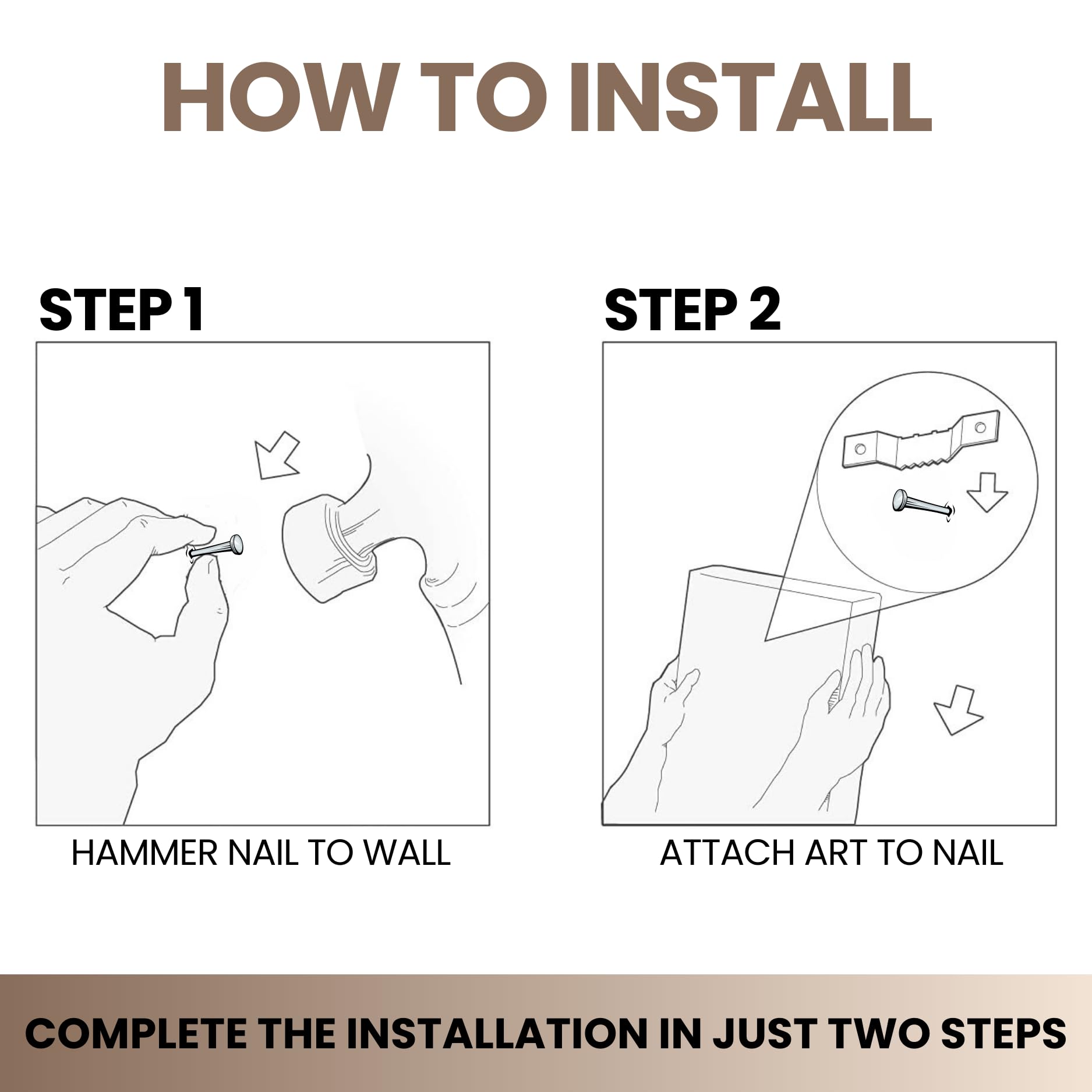 HOW TO INSTALL

STEP 1

HAMMER NAIL TO WALL

STEP 2

ATTACH ART TO NAIL

COMPLETE THE INSTALLATION IN JUST TWO STEPS