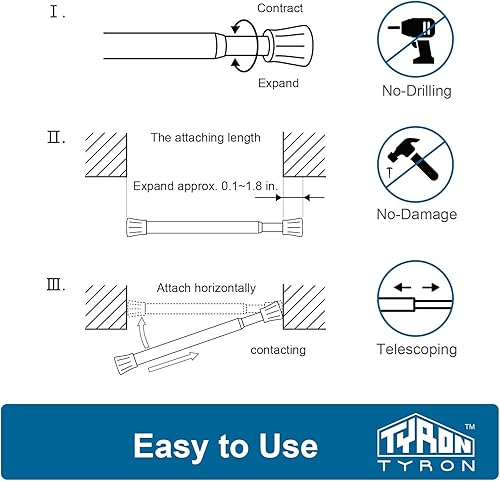 Ⅰ.

Contract

Expand

No-Drilling

Ⅱ.

The attaching length

Expand approx. 0.1~1.8 in.

No-Damage

Ⅲ.

Attach horizontally

contacting

Telescoping

Easy to Use

TYRON™
TYRON