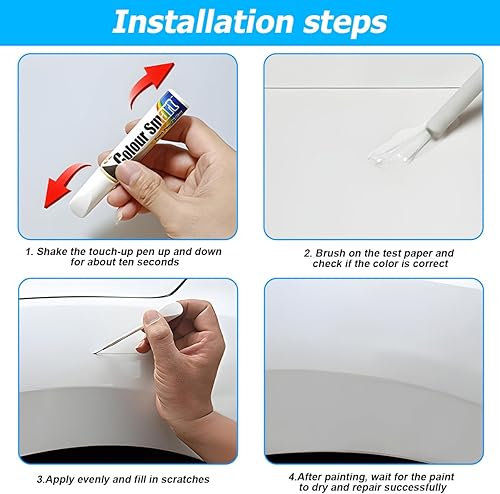 Installation steps

Colour Smart

1. Shake the touch-up pen up and down for about ten seconds

2. Brush on the test paper and check if the color is correct

3.Apply evenly and fill in scratches

4.After painting, wait for the paint to dry and repair successfully