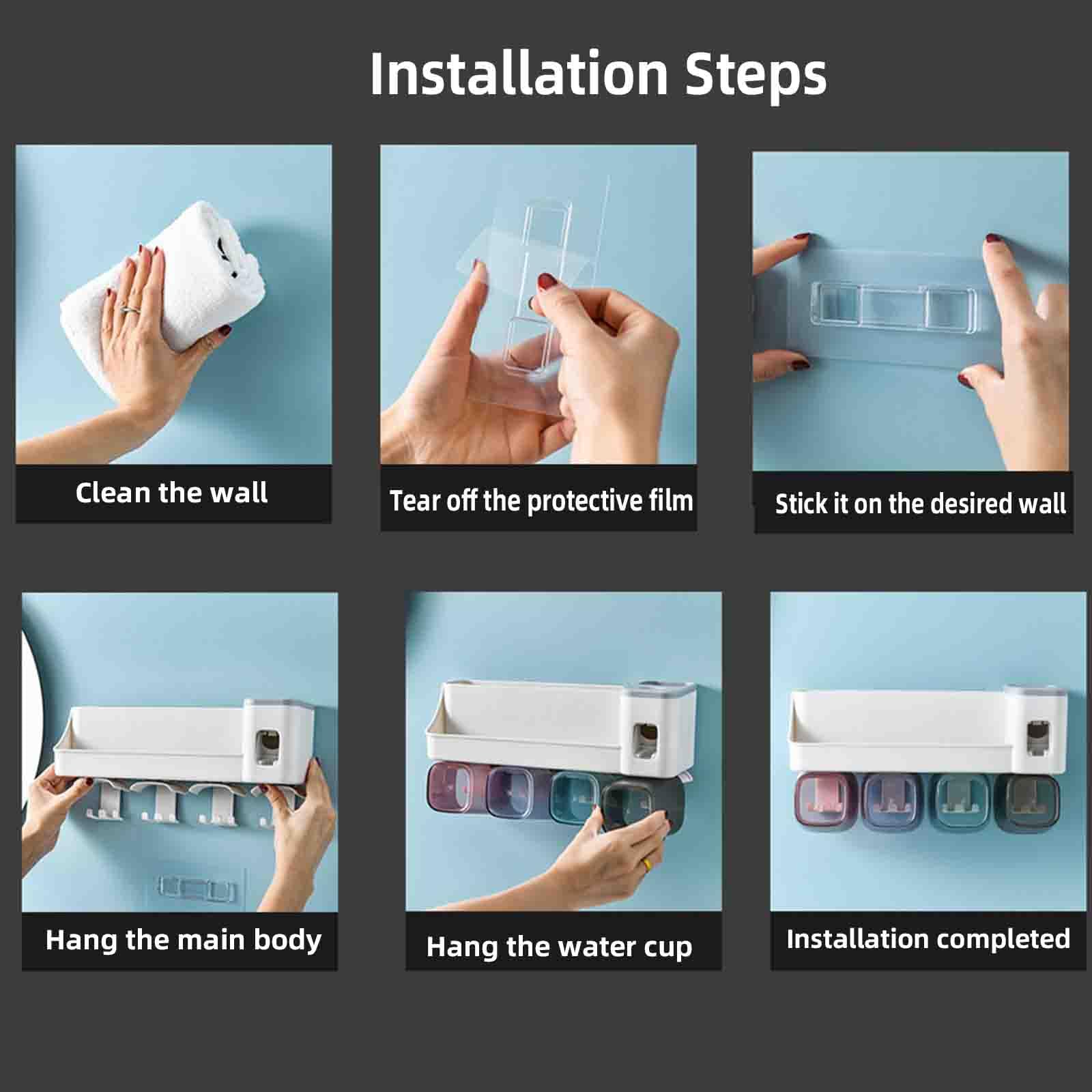 Installation Steps

Clean the wall

Tear off the protective film

Stick it on the desired wall

Hang the main body

Hang the water cup

Installation completed