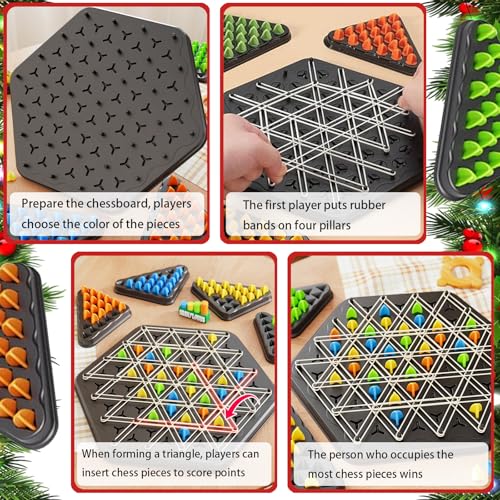 Prepare the chessboard, players choose the color of the pieces

The first player puts rubber bands on four pillars

When forming a triangle, players can insert chess pieces to score points

The person who occupies the most chess pieces wins