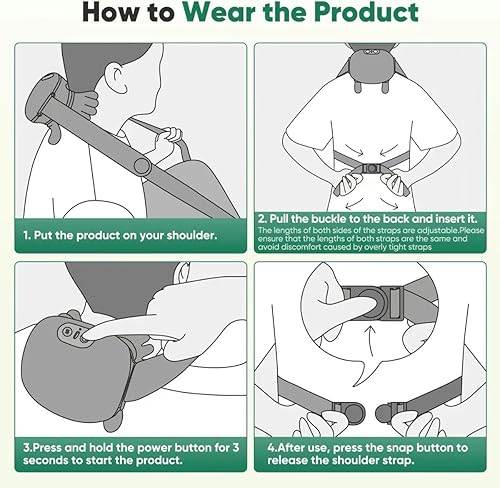 How to Wear the Product

1. Put the product on your shoulder.

2. Pull the buckle to the back and insert it.
The lengths of both sides of the straps are adjustable.Please ensure that the lengths of both straps are the same and avoid discomfort caused by overly tight straps

3.Press and hold the power button for 3 seconds to start the product.

4.After use, press the snap button to release the shoulder strap.