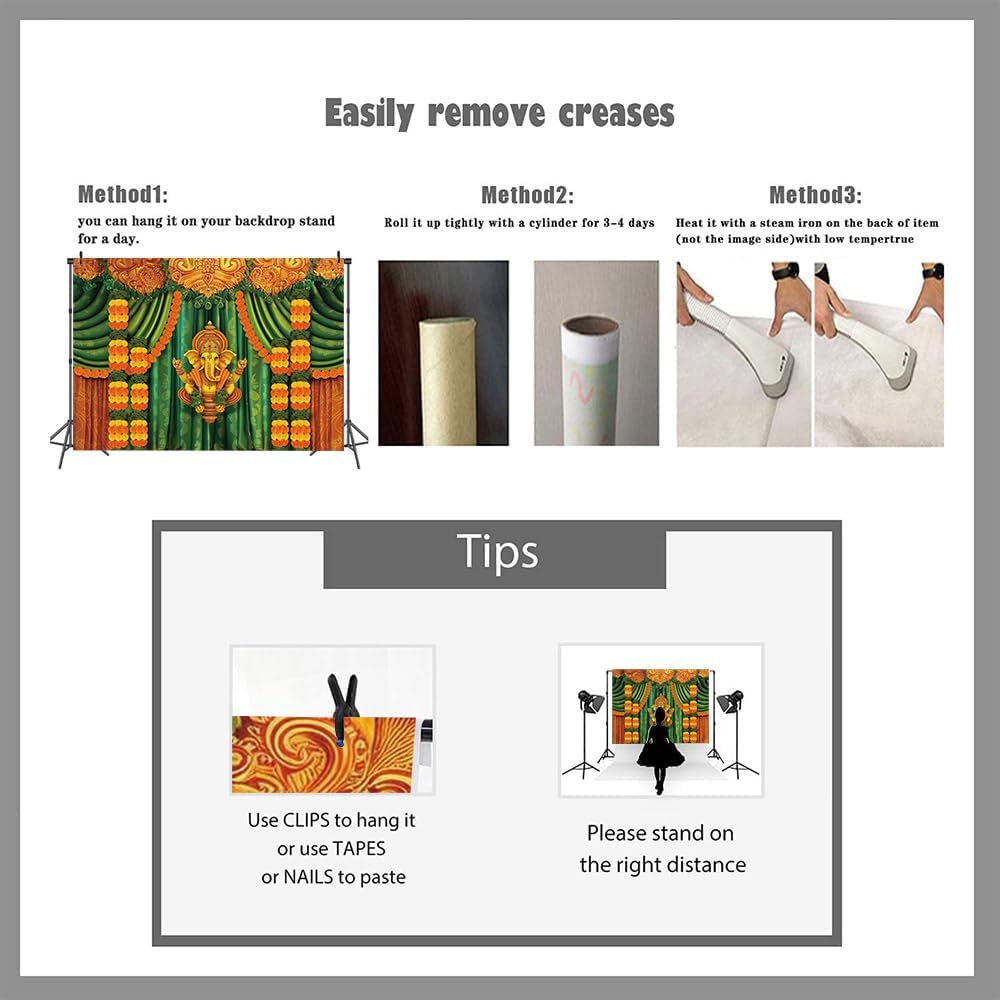 Easily remove creases

Method1:
you can hang it on your backdrop stand for a day.

Method2:
Roll it up tightly with a cylinder for 3-4 days

Method3:
Heat it with a steam iron on the back of item (not the image side)with low tempertrue

Tips

Use CLIPS to hang it or use TAPES or NAILS to paste

Please stand on the right distance