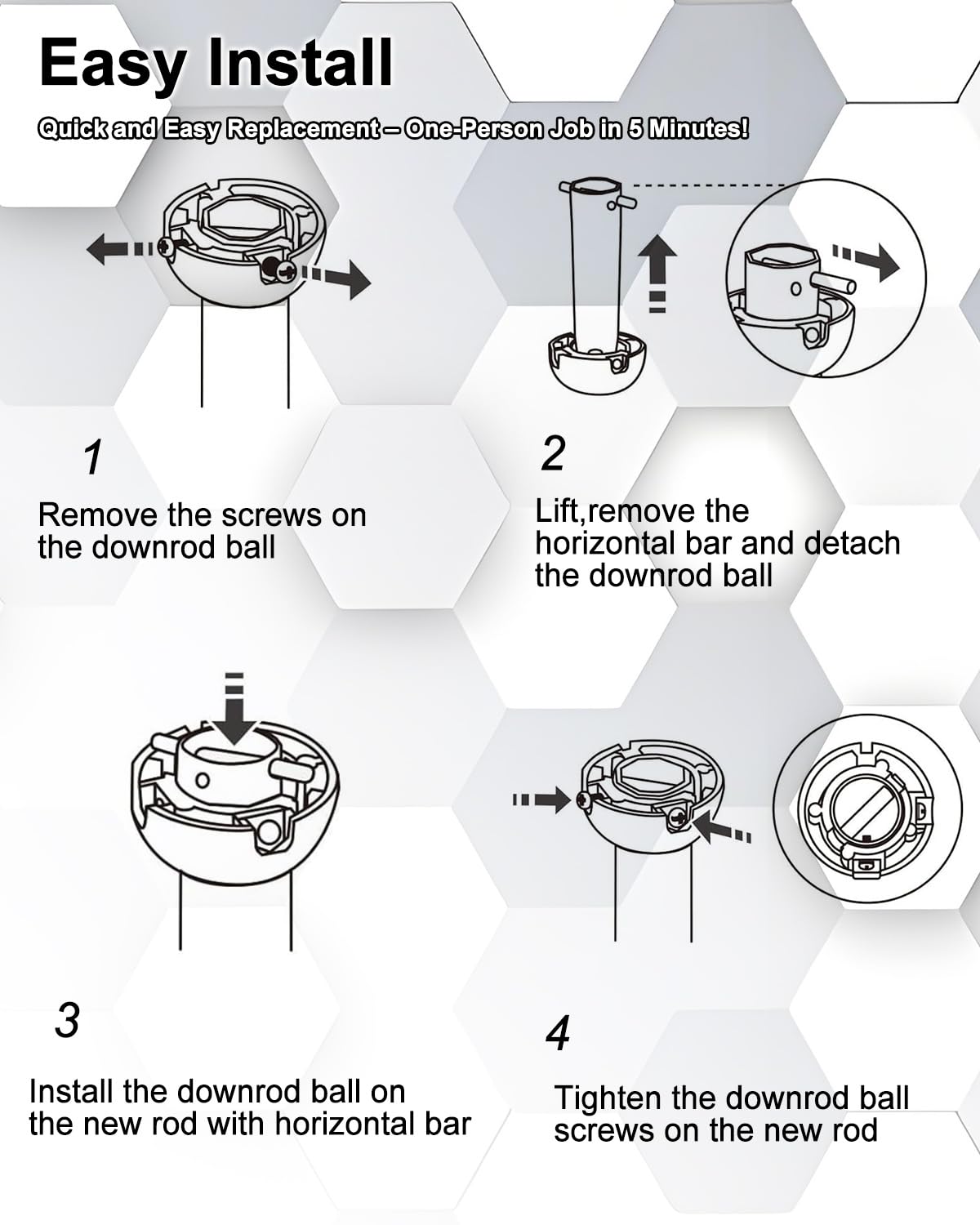 Easy Install

Quick and Easy Replacement – One-Person Job in 5 Minutes!

1

Remove the screws on the downrod ball

2

Lift,remove the horizontal bar and detach the downrod ball

3

Install the downrod ball on the new rod with horizontal bar

4

Tighten the downrod ball screws on the new rod